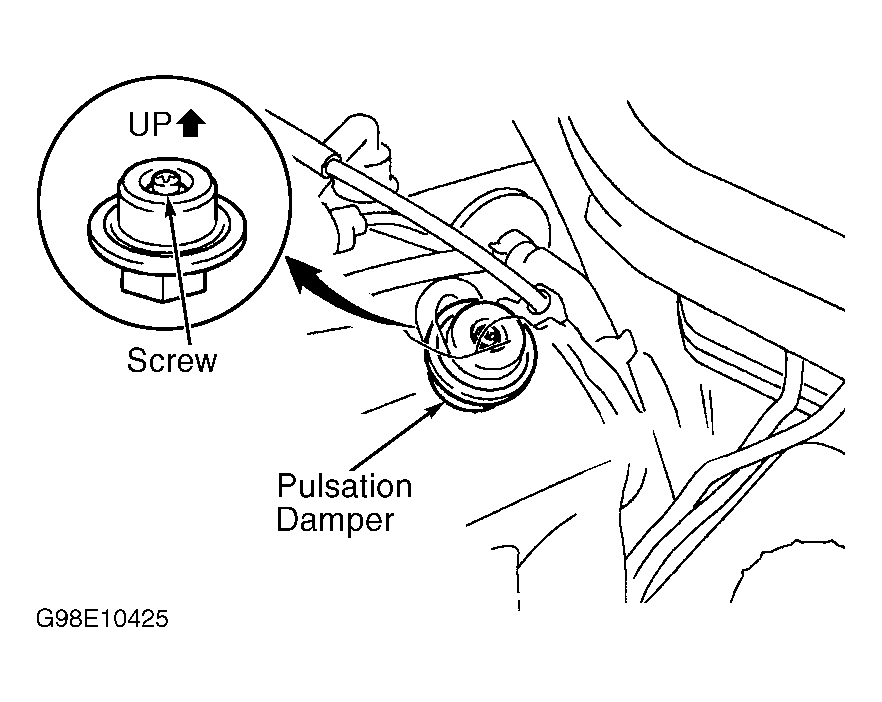 UP

Screw

Pulsation Damper

G98E10425