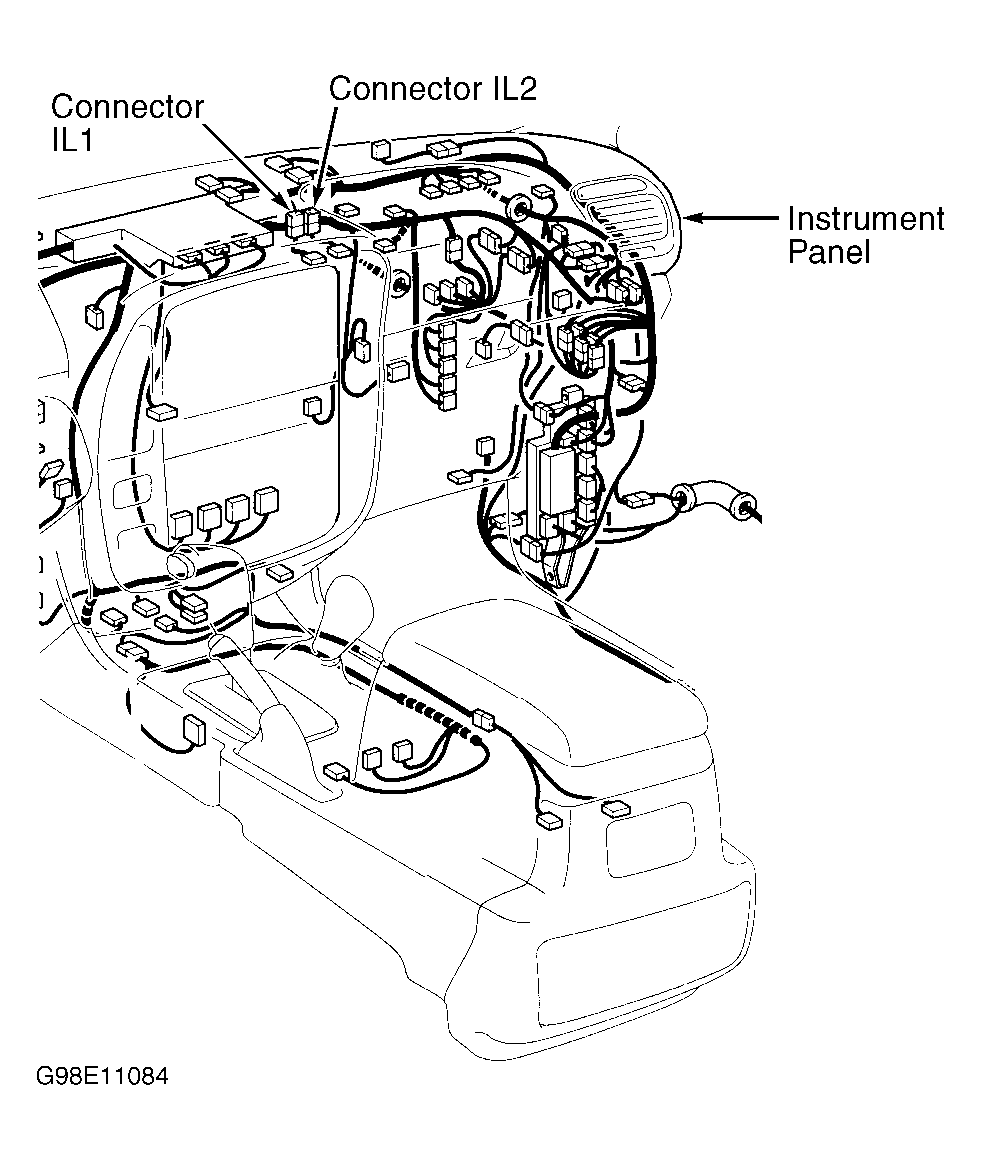 Connector IL1

Connector IL2

Instrument Panel

G98E11084