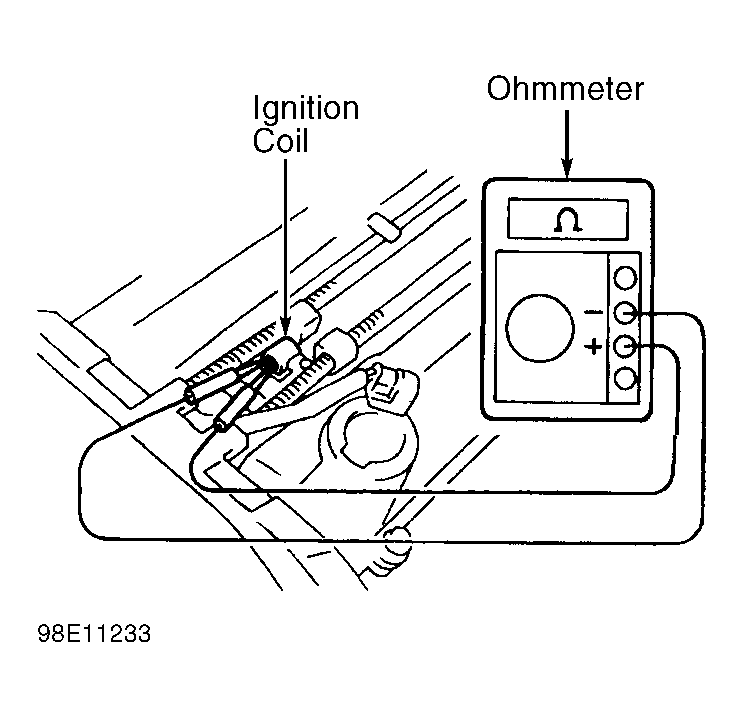 Ignition Coil

Ohmmeter

Ω

−

+

98E11233