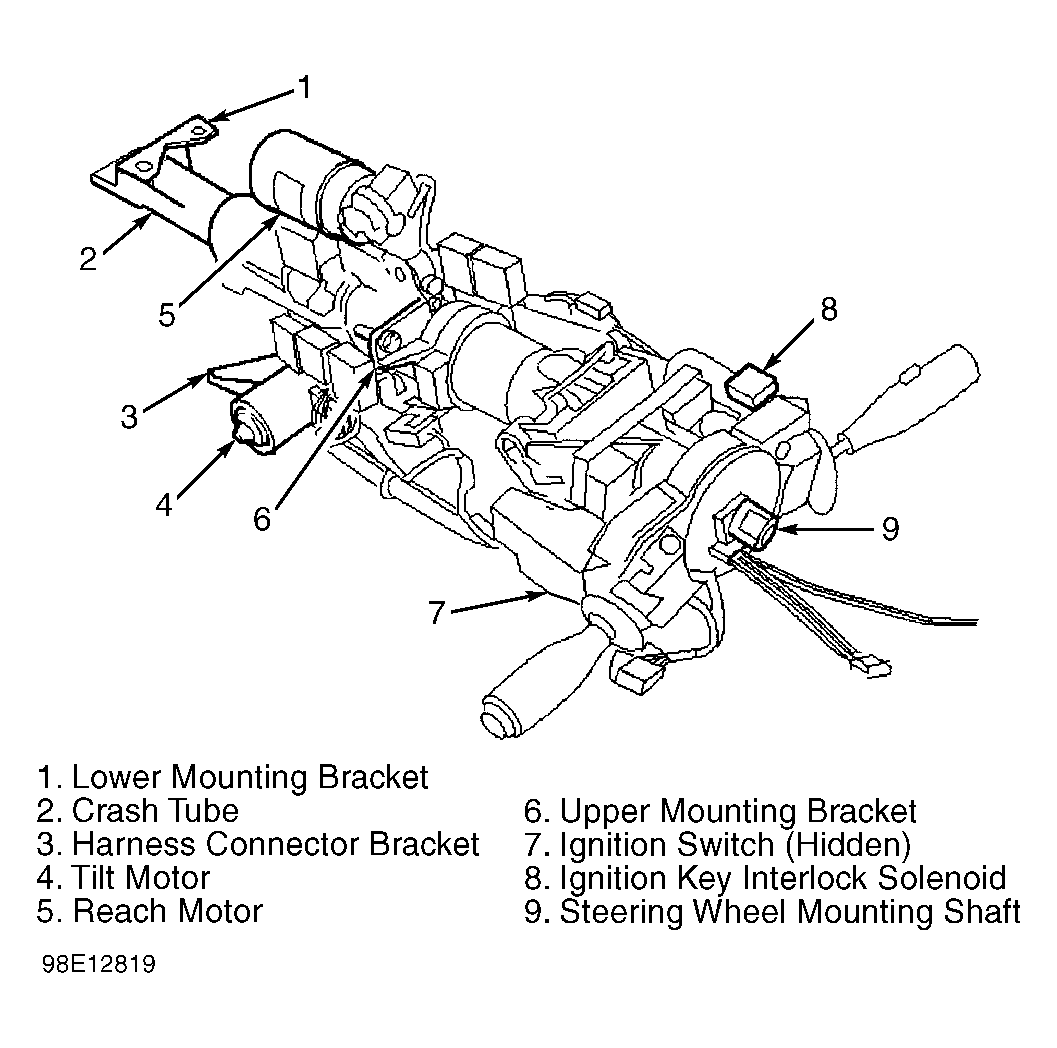 1
2
5
8
3
4
6
9
7

1. Lower Mounting Bracket
2. Crash Tube
3. Harness Connector Bracket
4. Tilt Motor
5. Reach Motor

6. Upper Mounting Bracket
7. Ignition Switch (Hidden)
8. Ignition Key Interlock Solenoid
9. Steering Wheel Mounting Shaft

98E12819