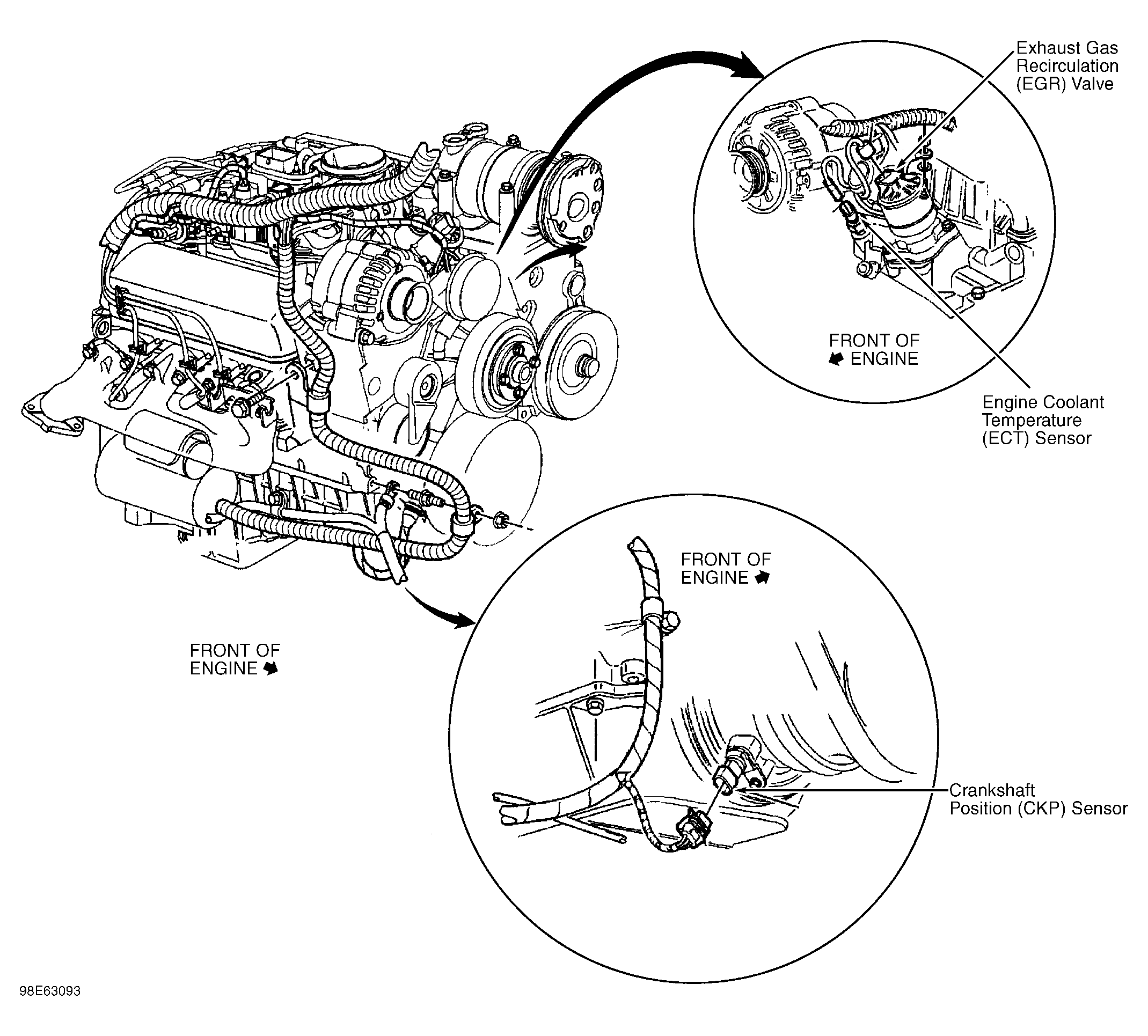 Exhaust Gas Recirculation (EGR) Valve

FRONT OF ENGINE

Engine Coolant Temperature (ECT) Sensor

FRONT OF ENGINE

FRONT OF ENGINE

Crankshaft Position (CKP) Sensor

98E63093