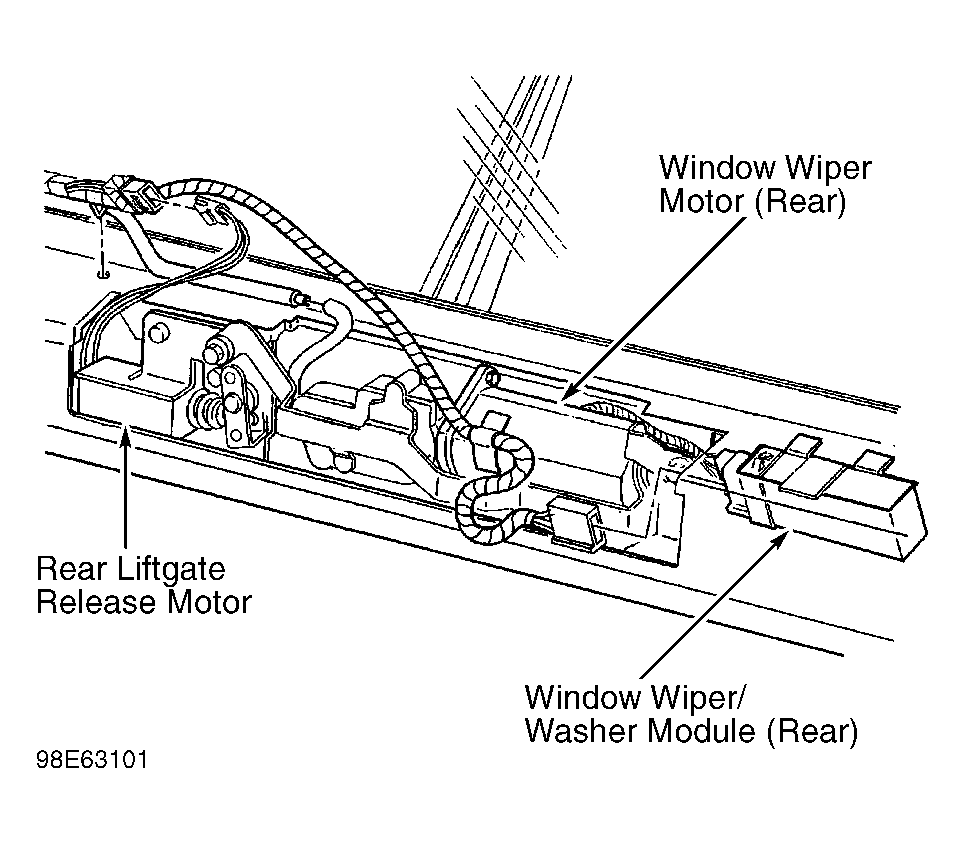 Window Wiper
Motor (Rear)

Rear Liftgate
Release Motor

Window Wiper/
Washer Module (Rear)

98E63101