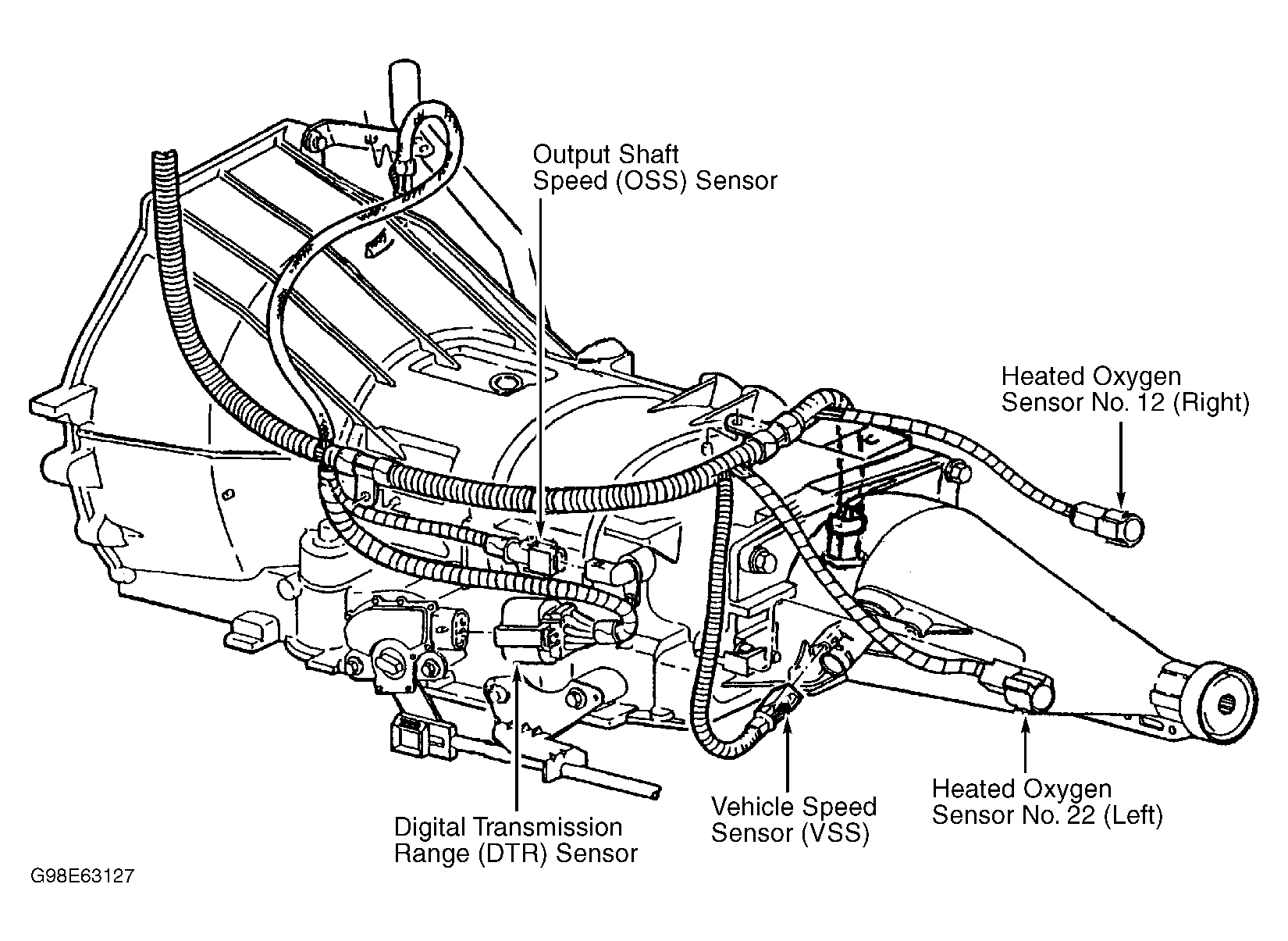 Output Shaft
Speed (OSS) Sensor

Heated Oxygen
Sensor No. 12 (Right)

Digital Transmission
Range (DTR) Sensor

Vehicle Speed
Sensor (VSS)

Heated Oxygen
Sensor No. 22 (Left)

G98E63127