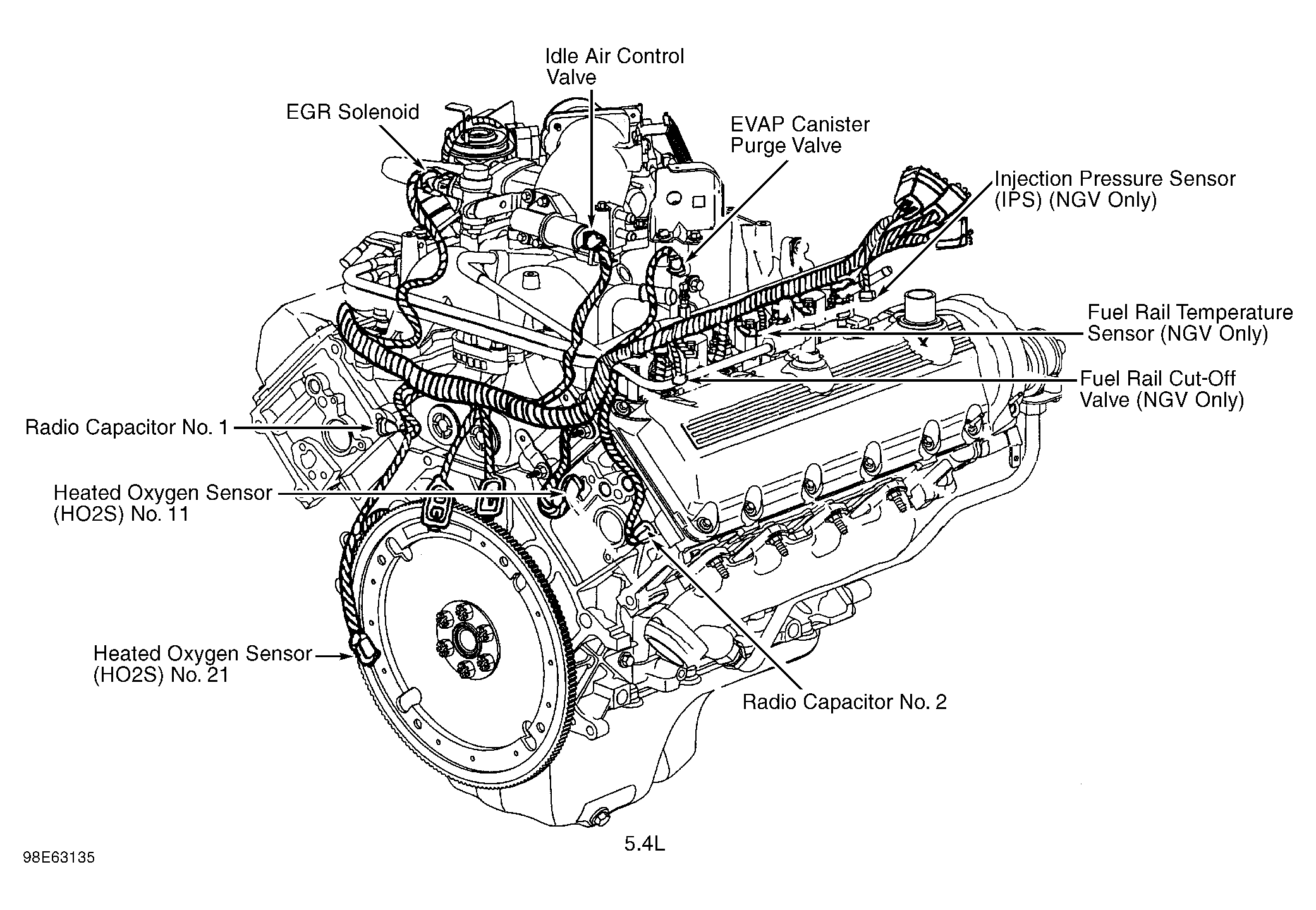 Idle Air Control Valve

EGR Solenoid

EVAP Canister Purge Valve

Injection Pressure Sensor (IPS) (NGV Only)

Fuel Rail Temperature Sensor (NGV Only)

Fuel Rail Cut-Off Valve (NGV Only)

Radio Capacitor No. 1

Heated Oxygen Sensor (HO2S) No. 11

Heated Oxygen Sensor (HO2S) No. 21

Radio Capacitor No. 2

5.4L

98E63135