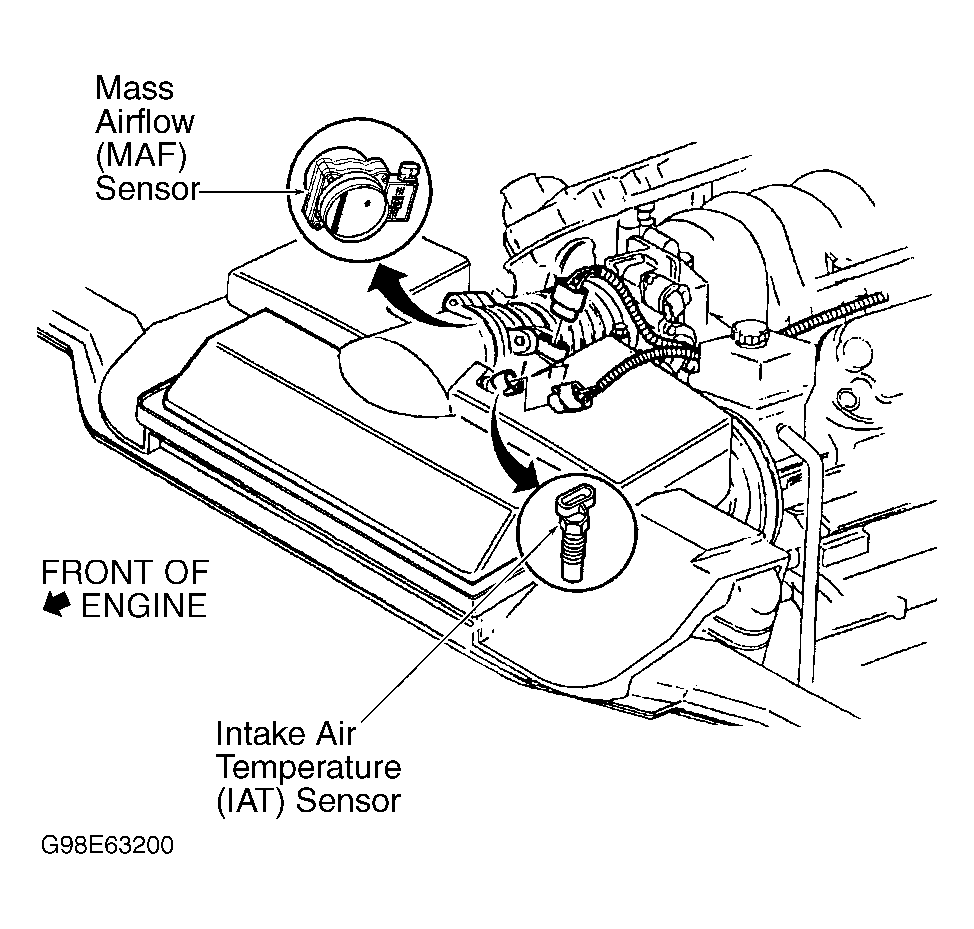 Mass
Airflow
(MAF)
Sensor

FRONT OF
ENGINE

Intake Air
Temperature
(IAT) Sensor

G98E63200