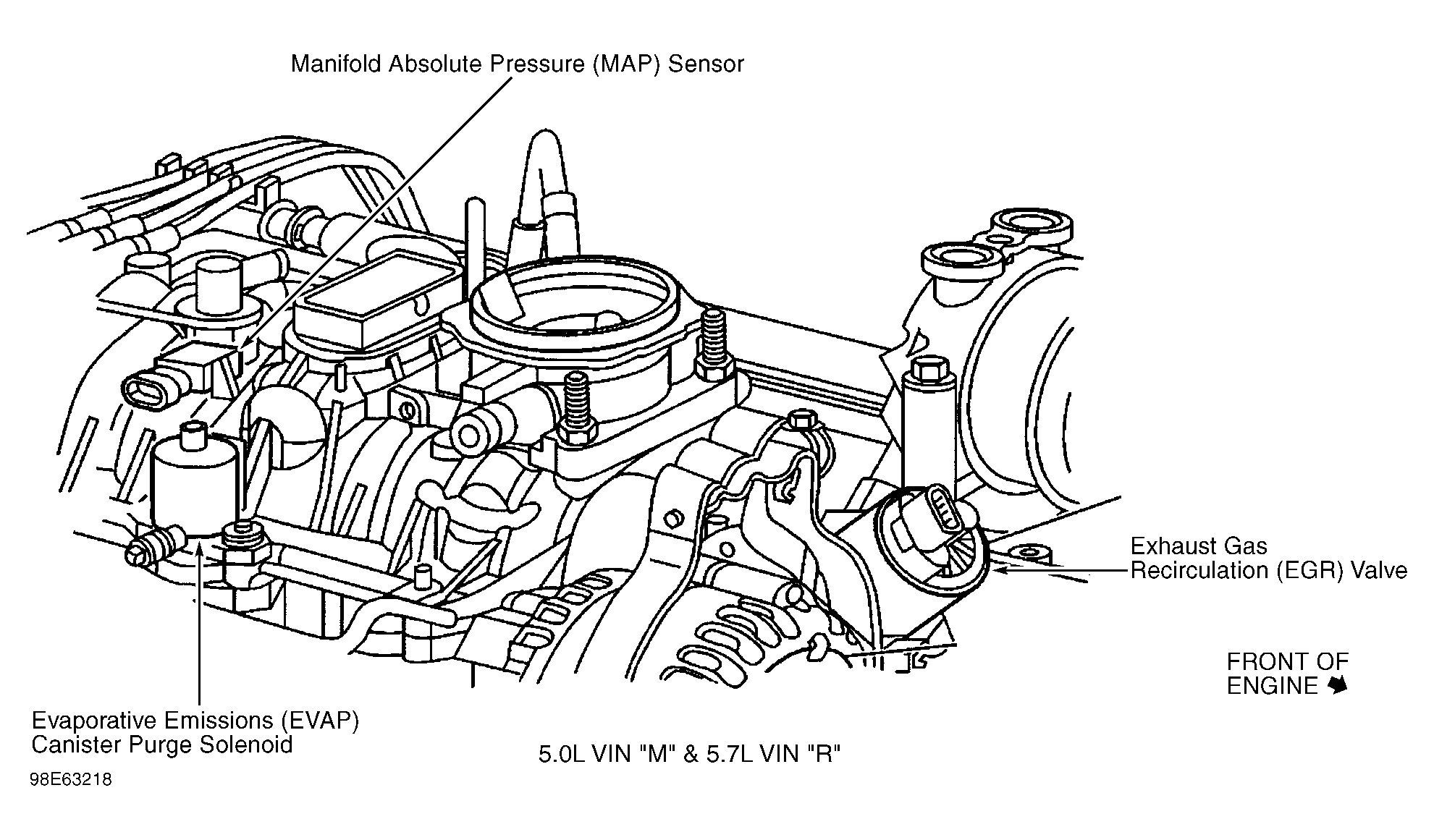 Manifold Absolute Pressure (MAP) Sensor

Exhaust Gas Recirculation (EGR) Valve

FRONT OF ENGINE

Evaporative Emissions (EVAP) Canister Purge Solenoid

5.0L VIN "M" & 5.7L VIN "R"

98E63218