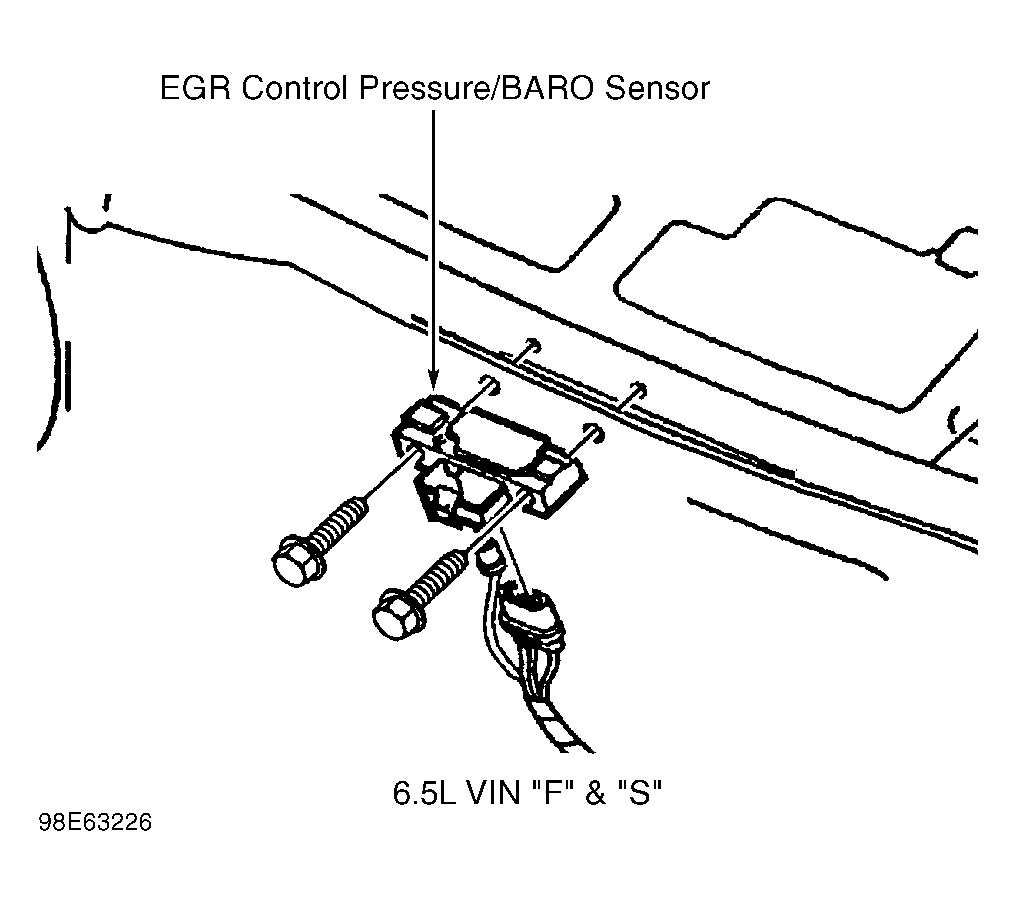 EGR Control Pressure/BARO Sensor

6.5L VIN "F" & "S"

98E63226