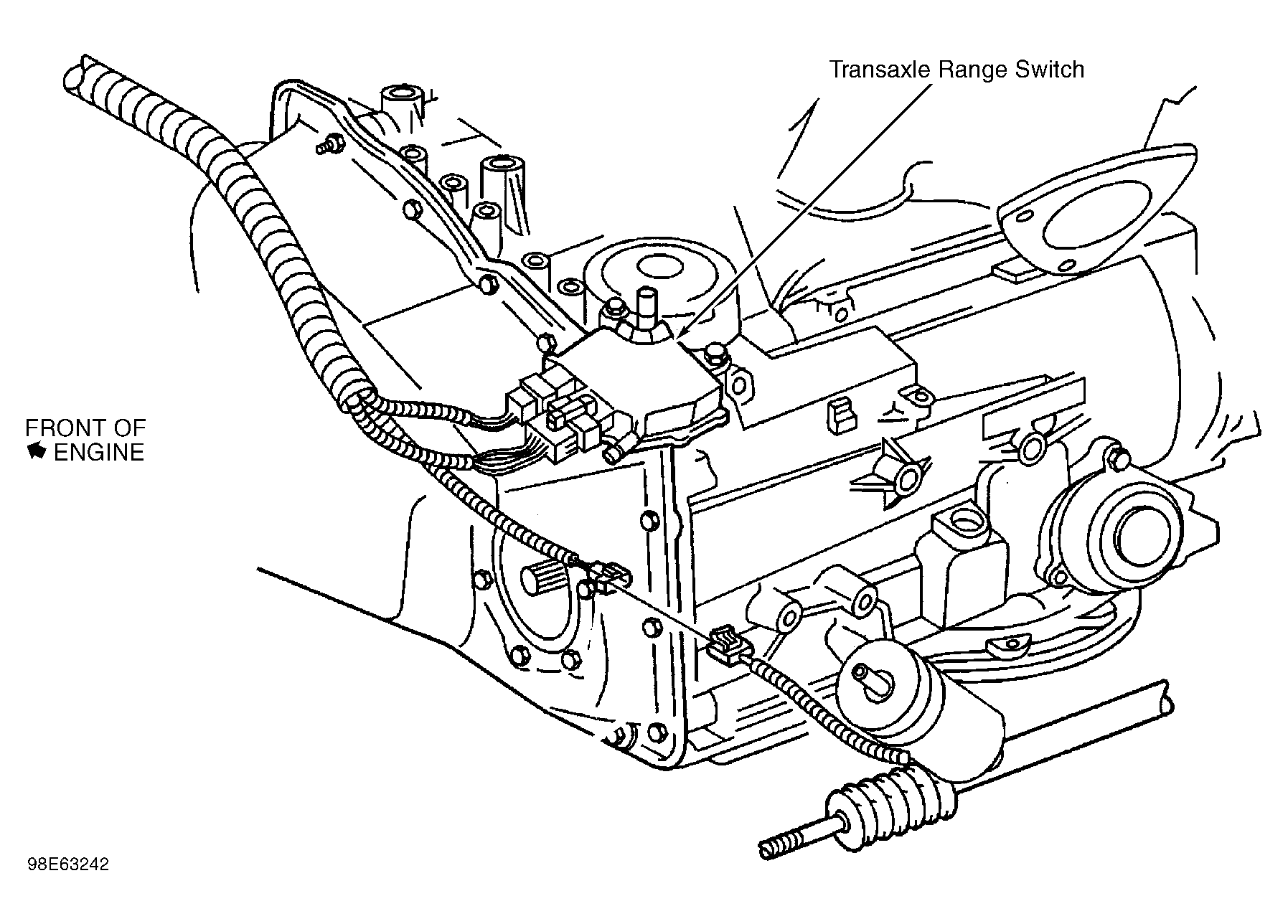 Transaxle Range Switch

FRONT OF
ENGINE

98E63242