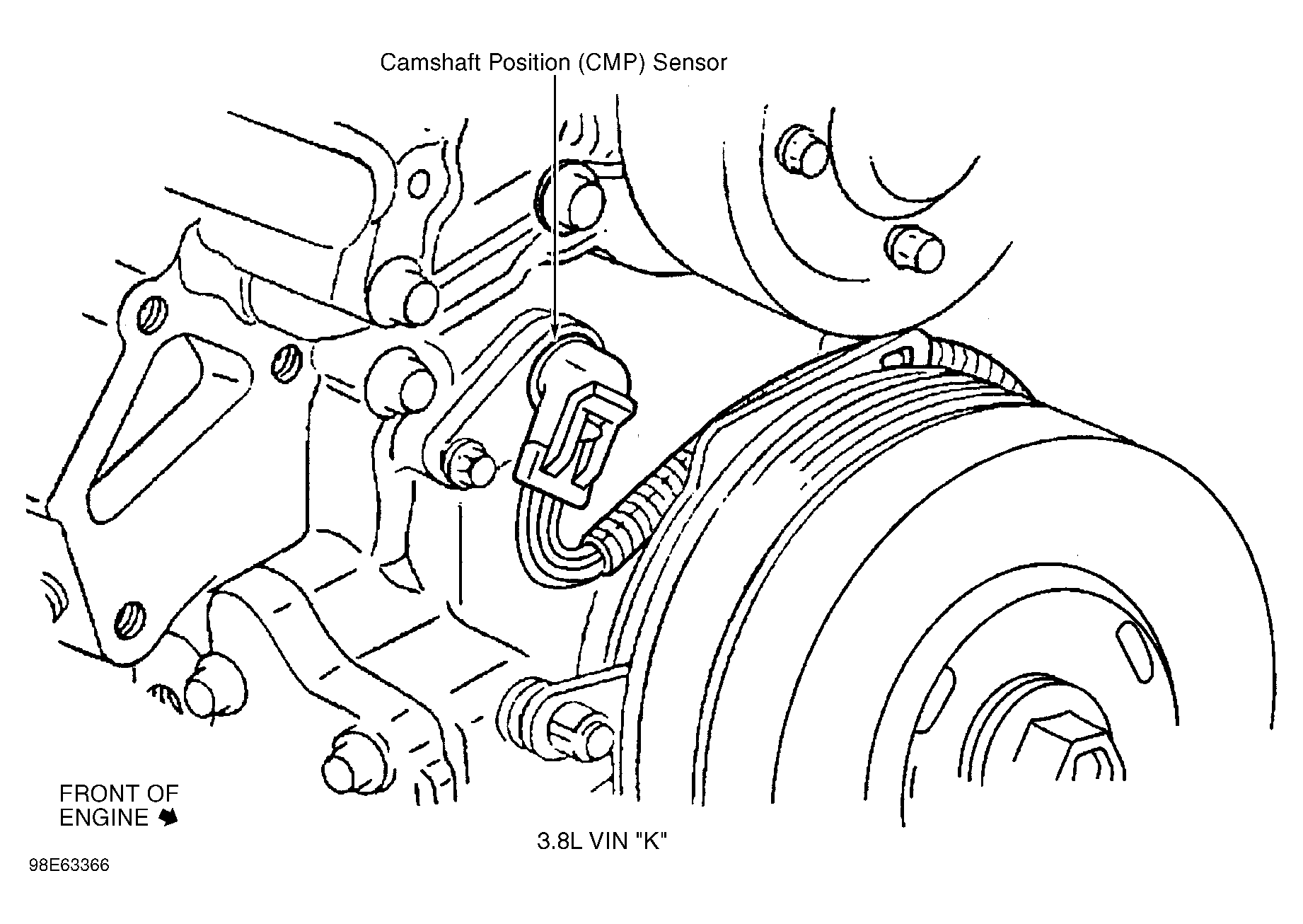 Camshaft Position (CMP) Sensor

FRONT OF ENGINE

3.8L VIN "K"

98E63366