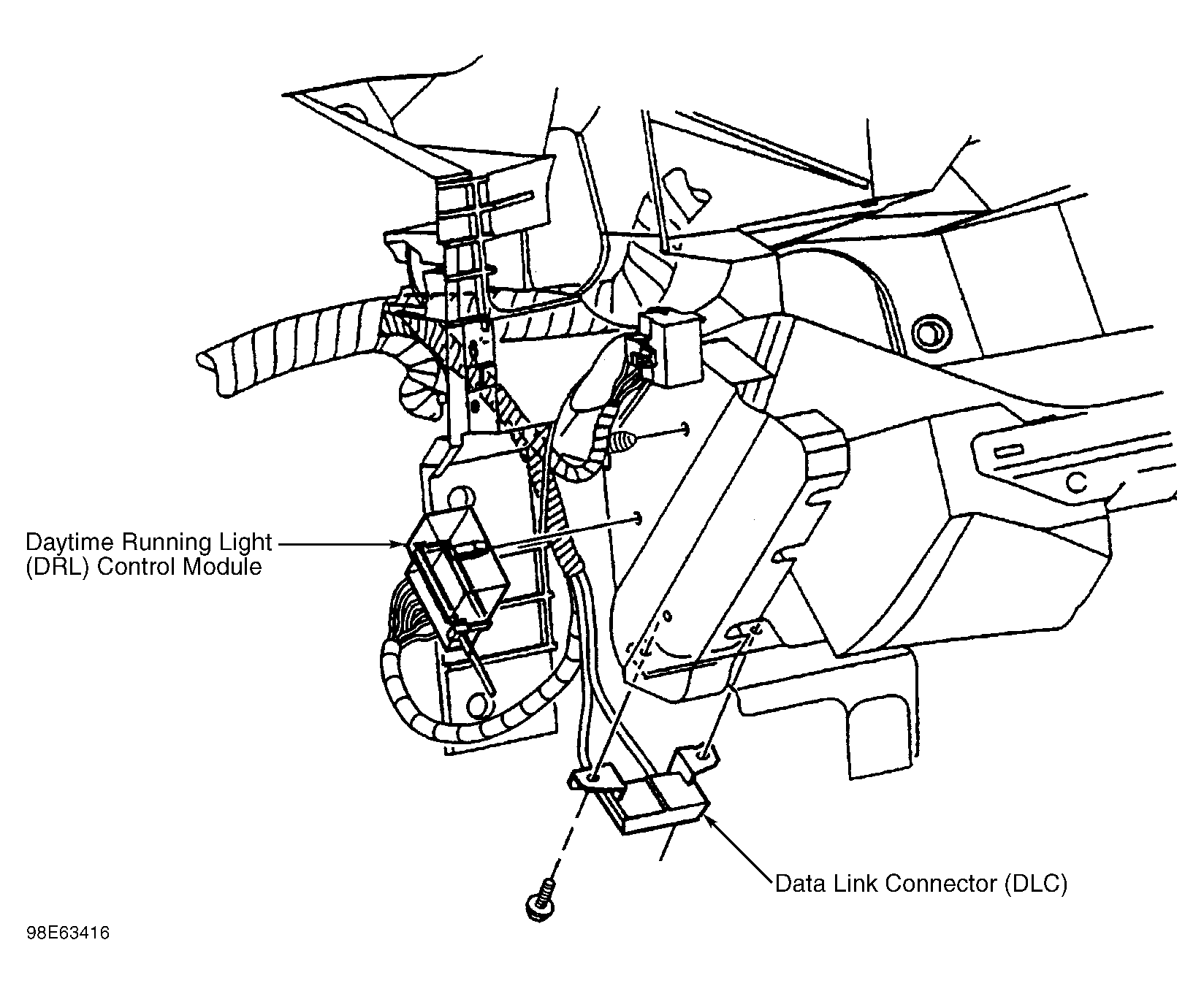 Daytime Running Light
(DRL) Control Module

Data Link Connector (DLC)

98E63416