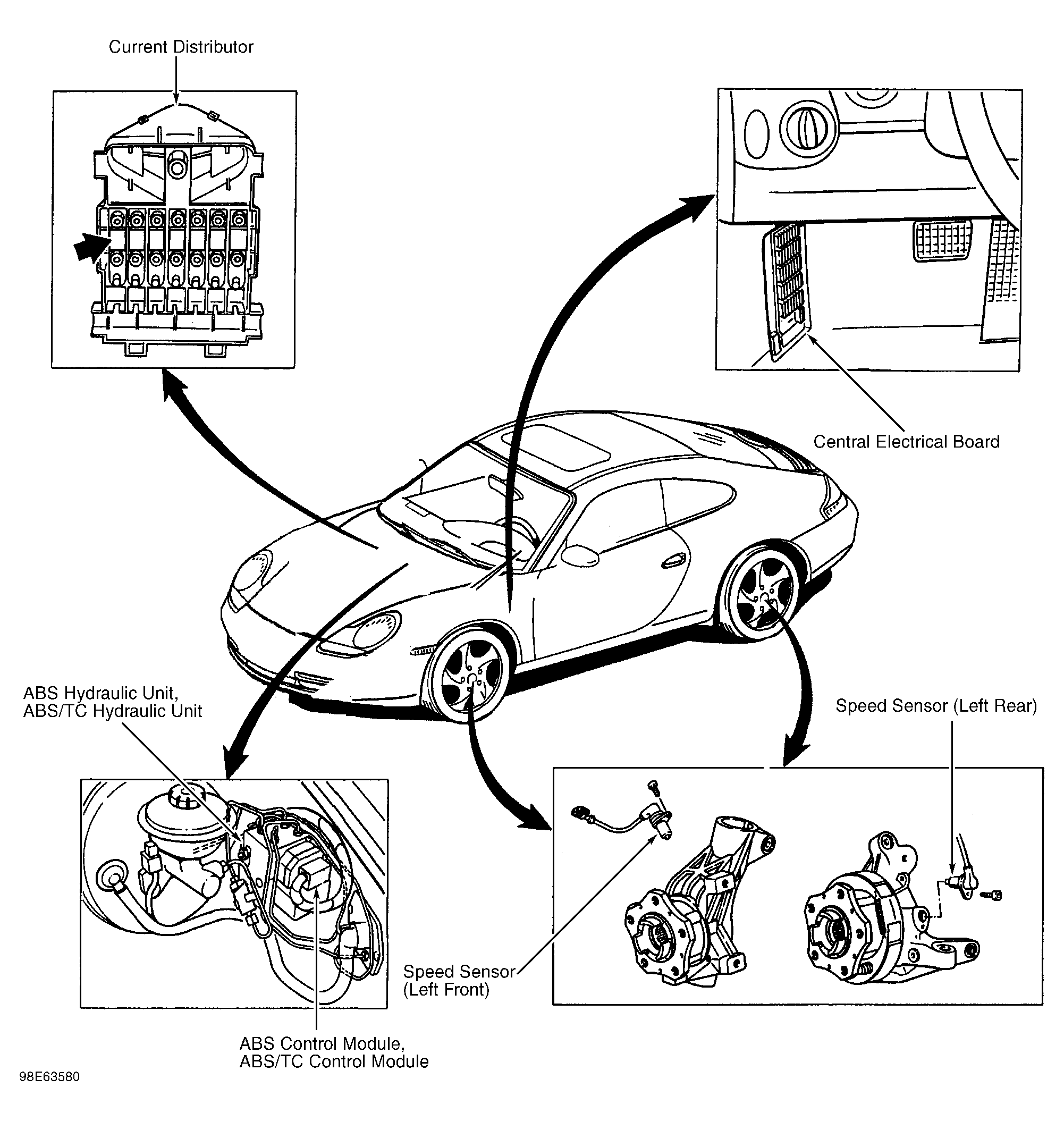 Current Distributor

Central Electrical Board

ABS Hydraulic Unit, ABS/TC Hydraulic Unit

Speed Sensor (Left Rear)

Speed Sensor (Left Front)

ABS Control Module, ABS/TC Control Module

98E63580