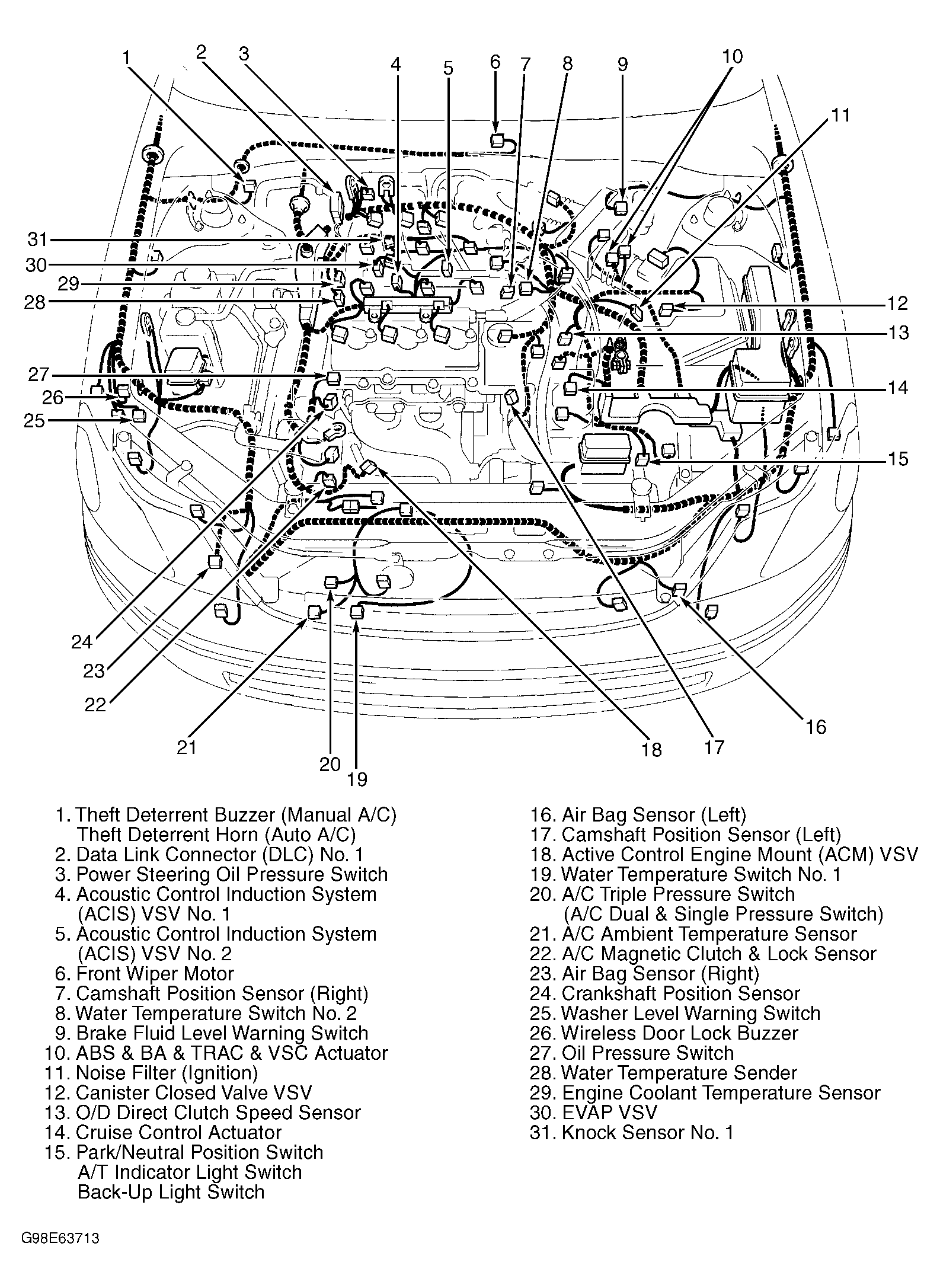 1 2 3 4 5 6 7 8 9 10 11

31
30
29
28

12
13

27
26
25

14

15

24
23
22
21
20
19
18
17
16

1. Theft Deterrent Buzzer (Manual A/C)
Theft Deterrent Horn (Auto A/C)
2. Data Link Connector (DLC) No. 1
3. Power Steering Oil Pressure Switch
4. Acoustic Control Induction System (ACIS) VSV No. 1
5. Acoustic Control Induction System (ACIS) VSV No. 2
6. Front Wiper Motor
7. Camshaft Position Sensor (Right)
8. Water Temperature Switch No. 2
9. Brake Fluid Level Warning Switch
10. ABS & BA & TRAC & VSC Actuator
11. Noise Filter (Ignition)
12. Canister Closed Valve VSV
13. O/D Direct Clutch Speed Sensor
14. Cruise Control Actuator
15. Park/Neutral Position Switch
A/T Indicator Light Switch
Back-Up Light Switch

16. Air Bag Sensor (Left)
17. Camshaft Position Sensor (Left)
18. Active Control Engine Mount (ACM) VSV
19. Water Temperature Switch No. 1
20. A/C Triple Pressure Switch
(A/C Dual & Single Pressure Switch)
21. A/C Ambient Temperature Sensor
22. A/C Magnetic Clutch & Lock Sensor
23. Air Bag Sensor (Right)
24. Crankshaft Position Sensor
25. Washer Level Warning Switch
26. Wireless Door Lock Buzzer
27. Oil Pressure Switch
28. Water Temperature Sender
29. Engine Coolant Temperature Sensor
30. EVAP VSV
31. Knock Sensor No. 1

G98E63713