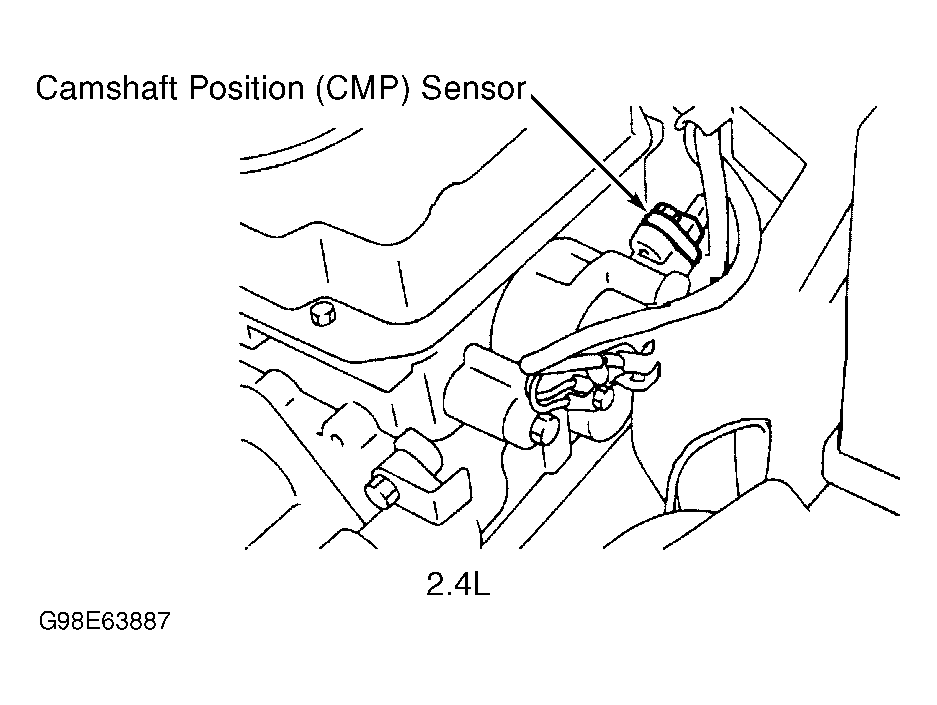 Camshaft Position (CMP) Sensor

2.4L

G98E63887