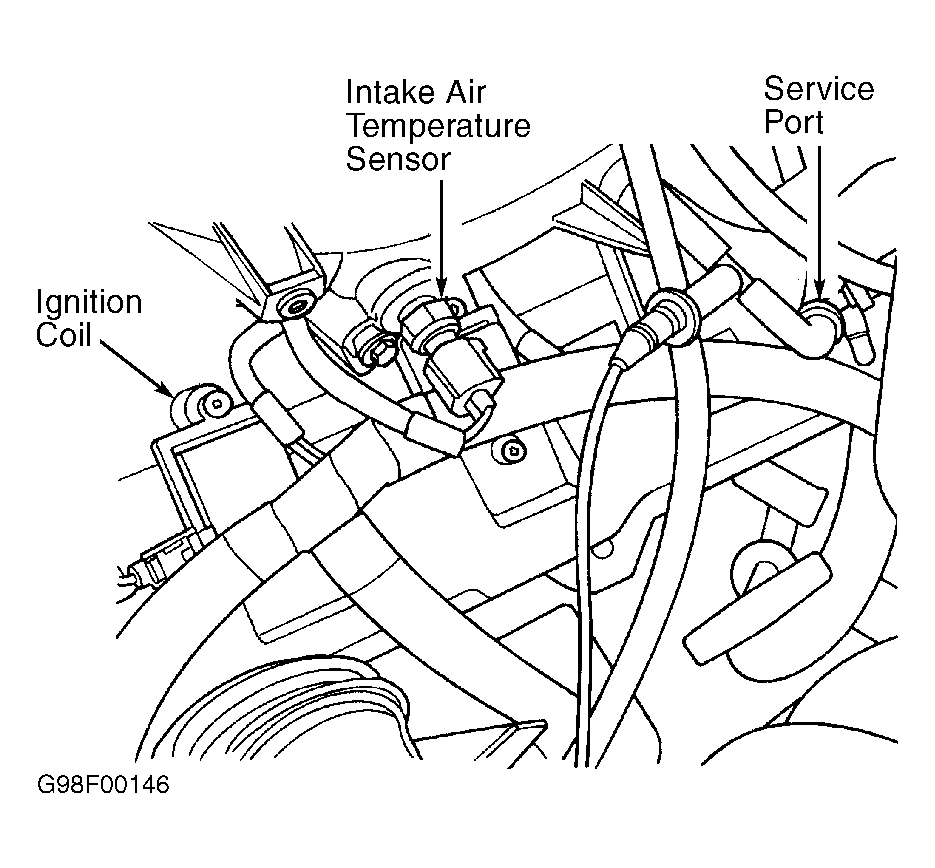 Intake Air Temperature Sensor

Service Port

Ignition Coil

G98F00146