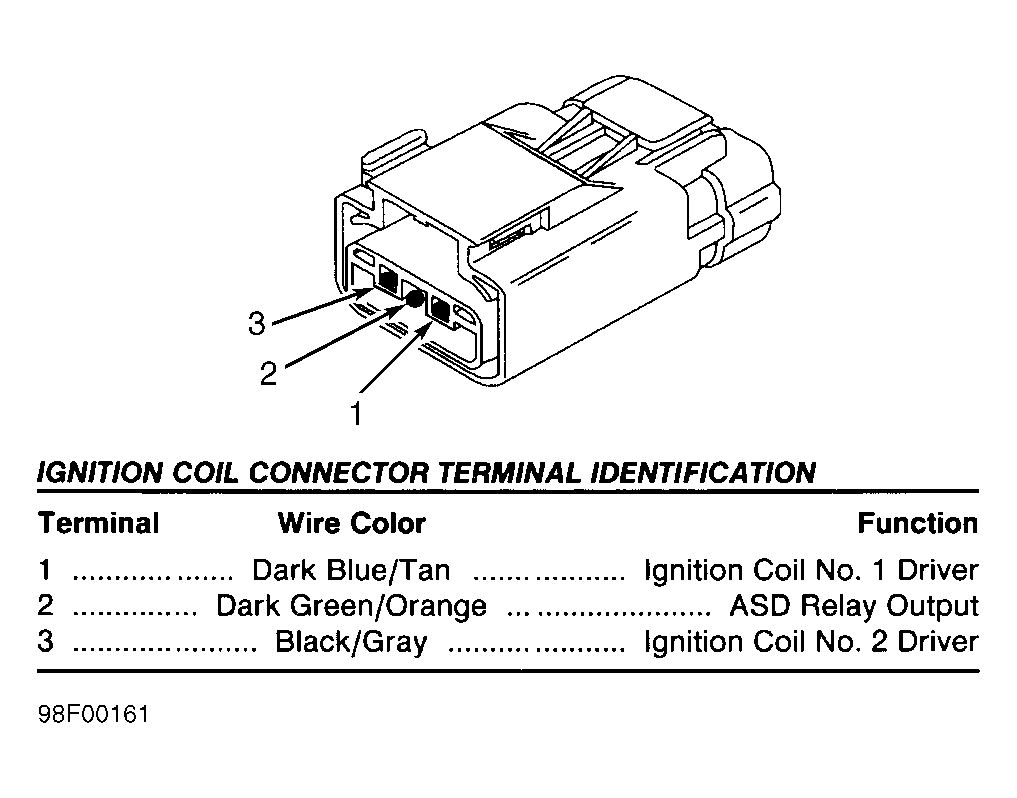 3
2
1

IGNITION COIL CONNECTOR TERMINAL IDENTIFICATION

| Terminal | Wire Color | Function |
|---|---|---|
| 1 | Dark Blue/Tan | Ignition Coil No. 1 Driver |
| 2 | Dark Green/Orange | ASD Relay Output |
| 3 | Black/Gray | Ignition Coil No. 2 Driver |

98F00161