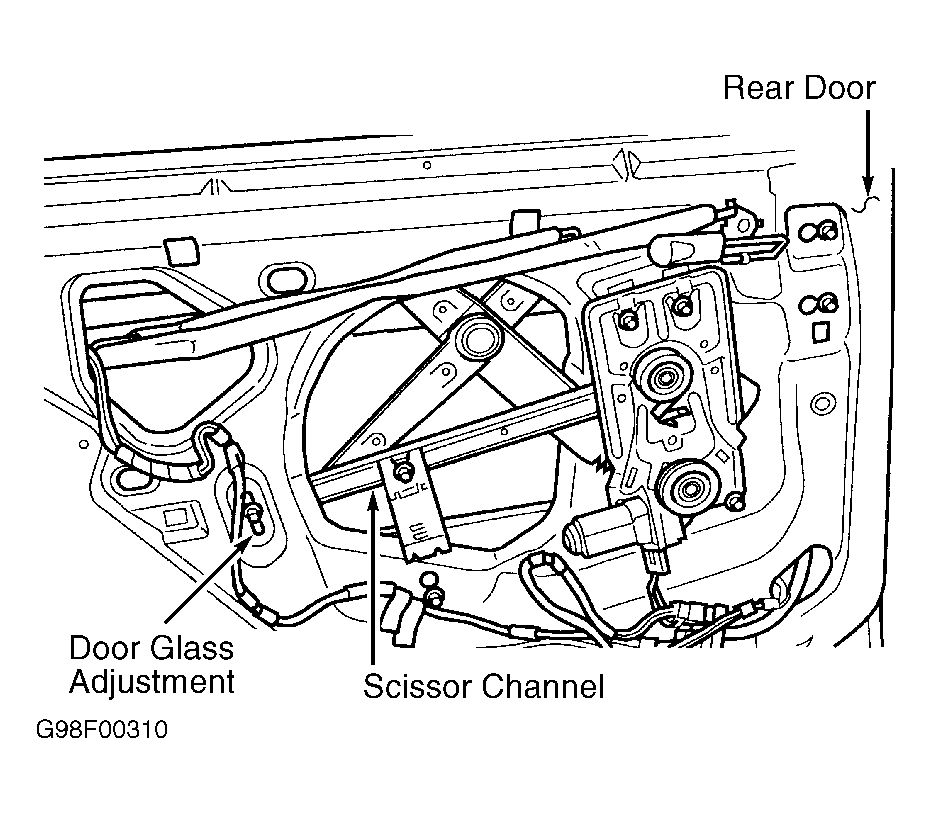 Rear Door

Door Glass Adjustment

Scissor Channel

G98F00310