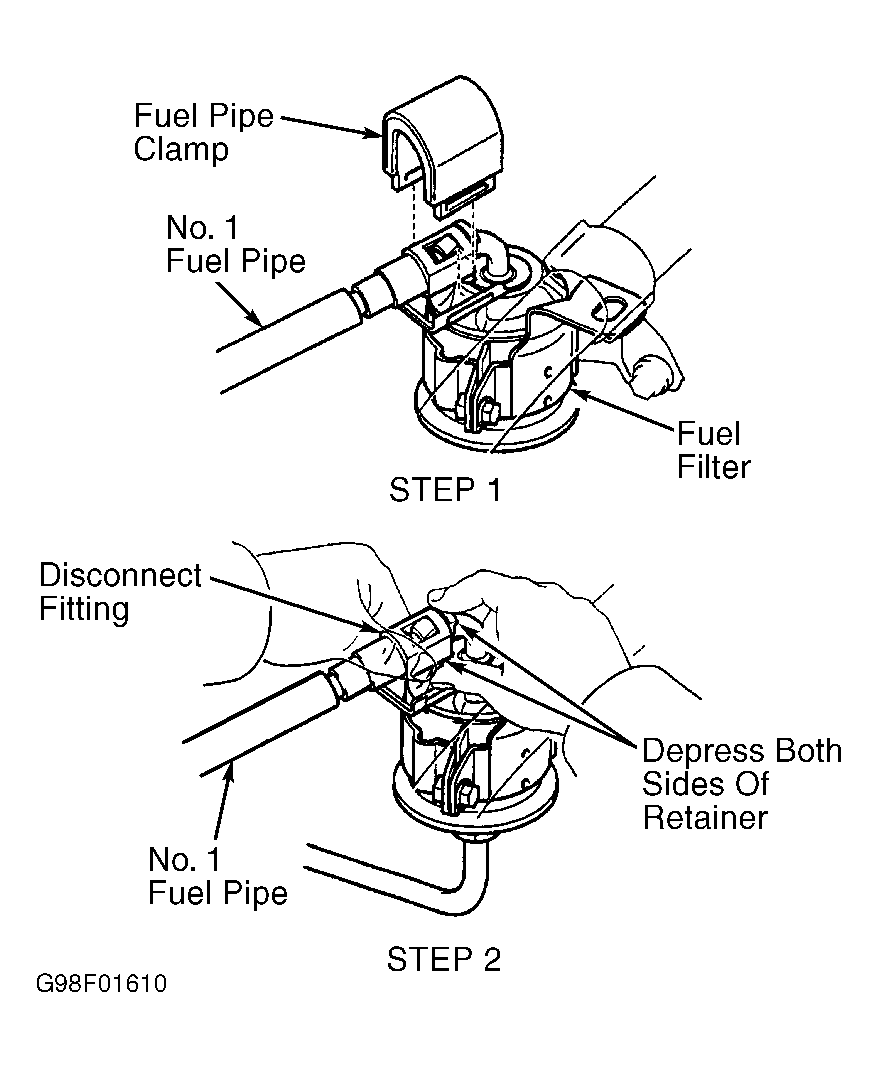 Fuel Pipe Clamp

No. 1 Fuel Pipe

Fuel Filter

STEP 1

Disconnect Fitting

Depress Both Sides Of Retainer

No. 1 Fuel Pipe

STEP 2

G98F01610