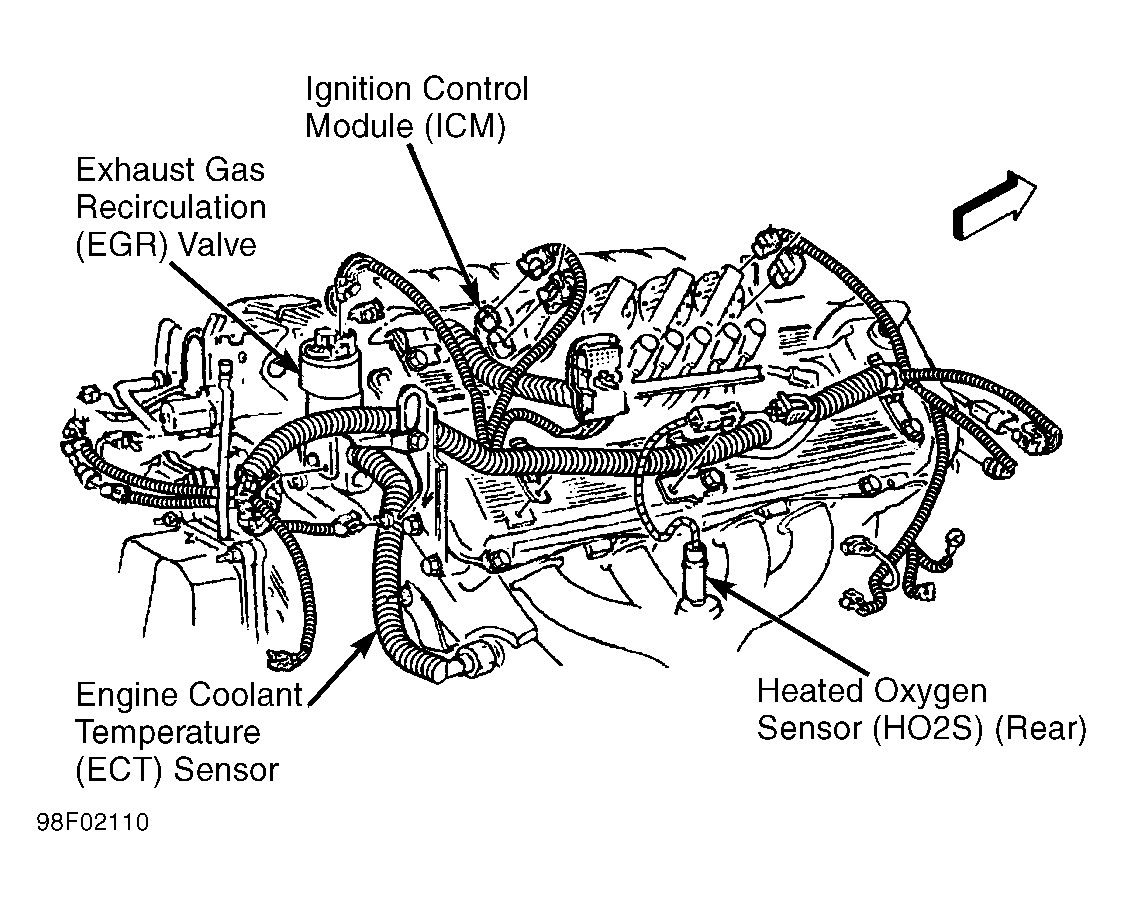 Ignition Control Module (ICM)

Exhaust Gas Recirculation (EGR) Valve

Engine Coolant Temperature (ECT) Sensor

Heated Oxygen Sensor (HO2S) (Rear)

98F02110