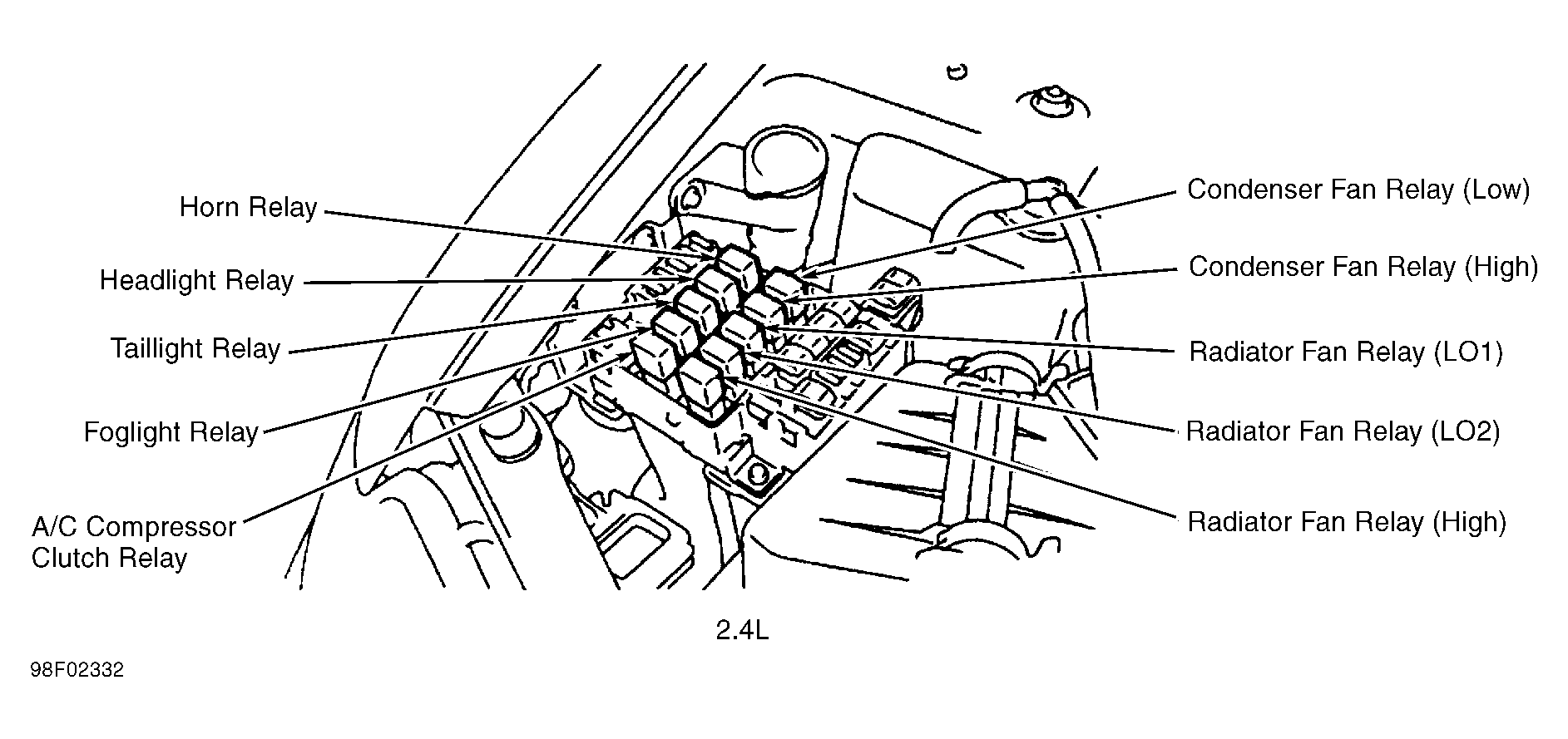 Horn Relay

Headlight Relay

Taillight Relay

Foglight Relay

A/C Compressor Clutch Relay

Condenser Fan Relay (Low)

Condenser Fan Relay (High)

Radiator Fan Relay (LO1)

Radiator Fan Relay (LO2)

Radiator Fan Relay (High)

2.4L

98F02332