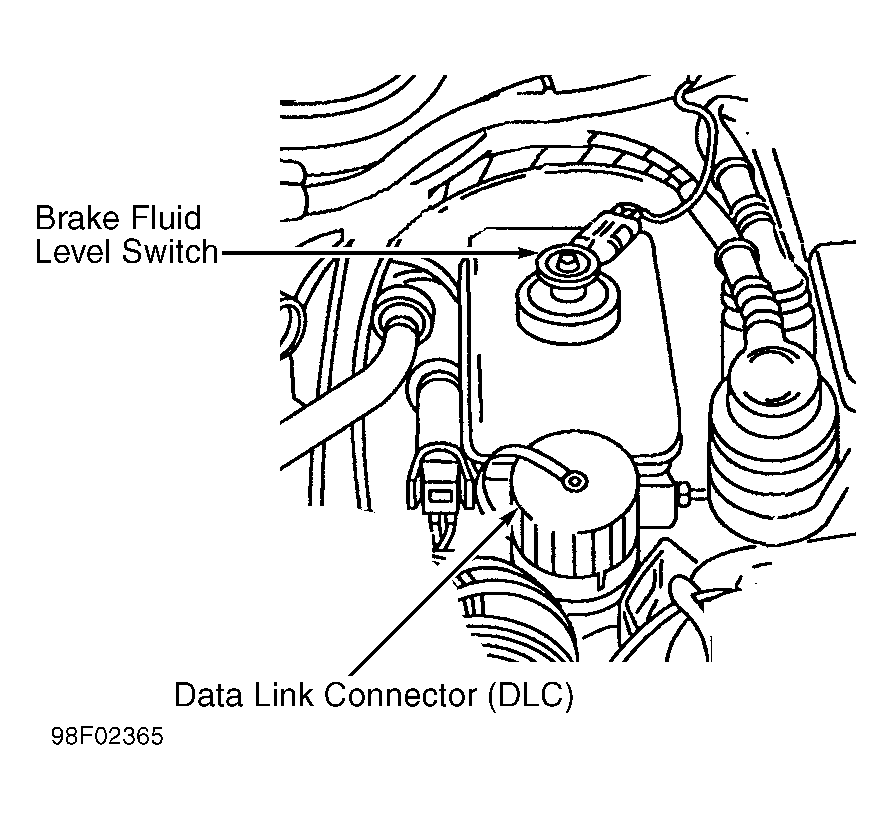 Brake Fluid
Level Switch

Data Link Connector (DLC)

98F02365