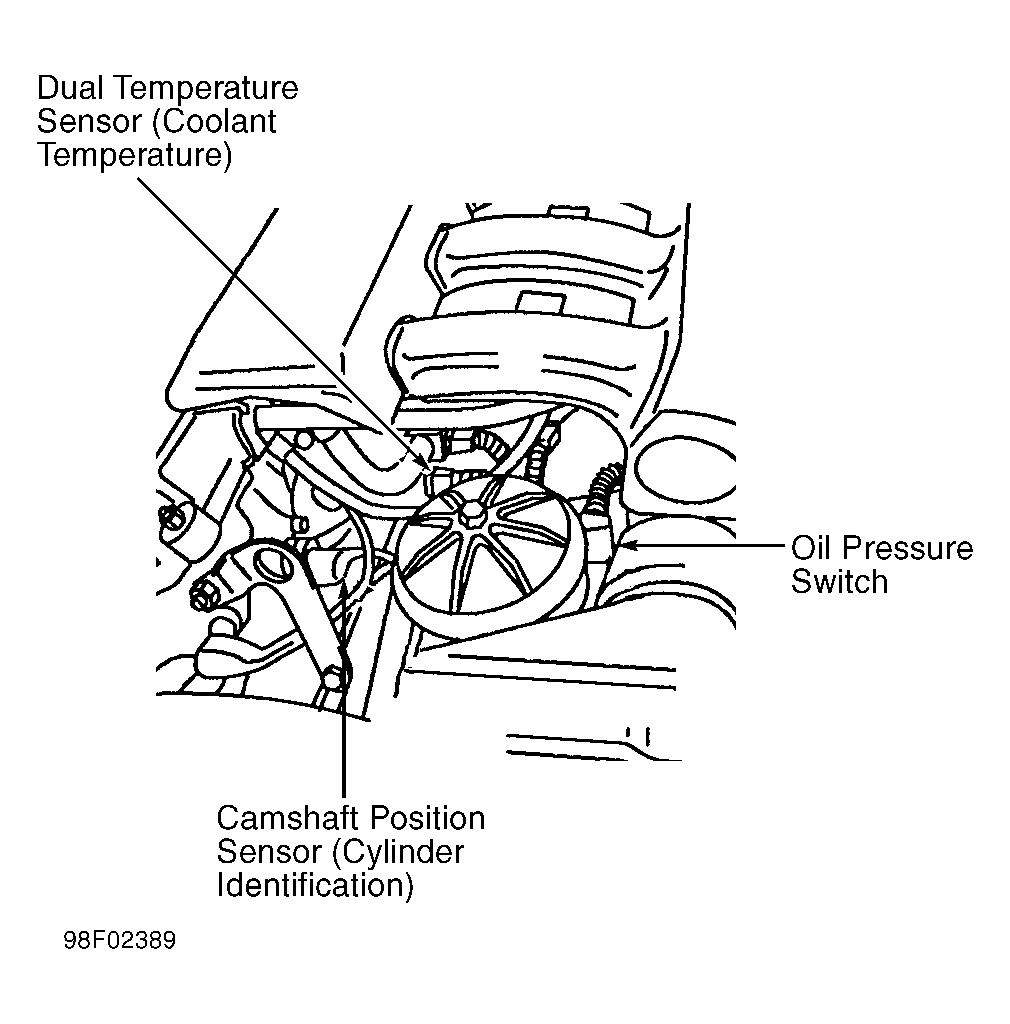 Dual Temperature Sensor (Coolant Temperature)

Oil Pressure Switch

Camshaft Position Sensor (Cylinder Identification)

98F02389