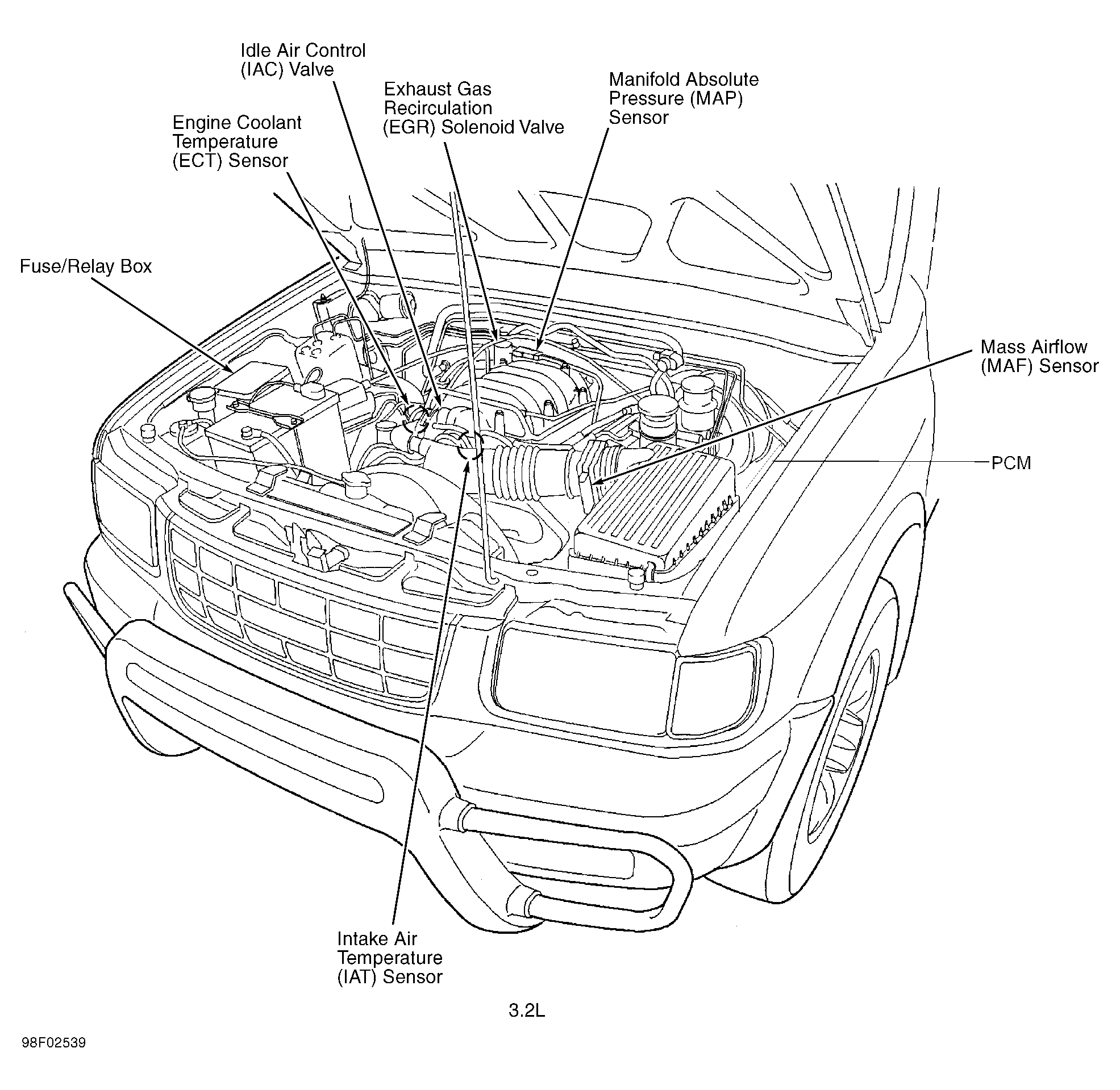 Idle Air Control (IAC) Valve

Exhaust Gas Recirculation (EGR) Solenoid Valve

Manifold Absolute Pressure (MAP) Sensor

Engine Coolant Temperature (ECT) Sensor

Fuse/Relay Box

Mass Airflow (MAF) Sensor

PCM

Intake Air Temperature (IAT) Sensor

3.2L

98F02539