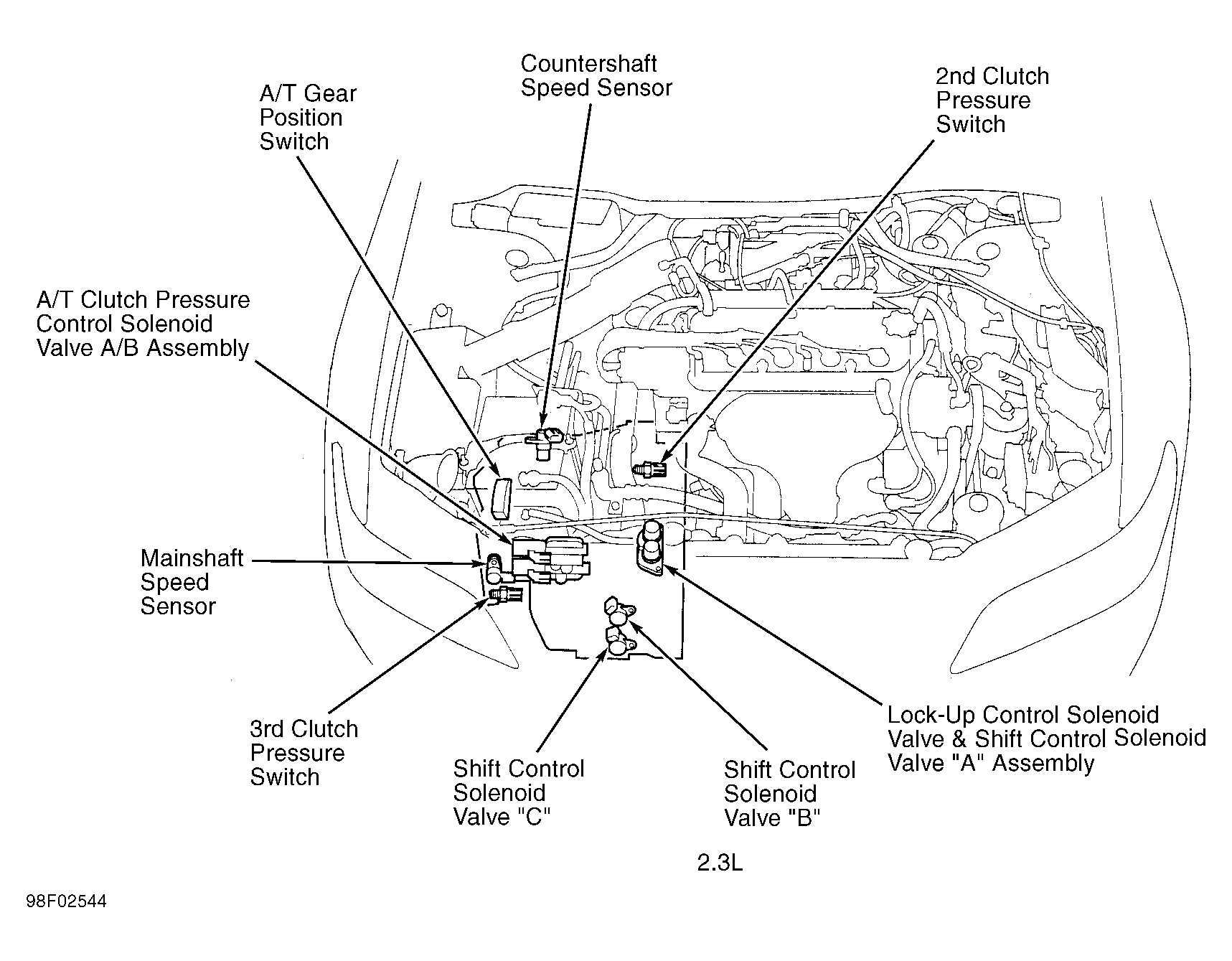 Countershaft Speed Sensor

A/T Gear Position Switch

2nd Clutch Pressure Switch

A/T Clutch Pressure Control Solenoid Valve A/B Assembly

Mainshaft Speed Sensor

3rd Clutch Pressure Switch

Shift Control Solenoid Valve "C"

Shift Control Solenoid Valve "B"

Lock-Up Control Solenoid Valve & Shift Control Solenoid Valve "A" Assembly

2.3L

98F02544