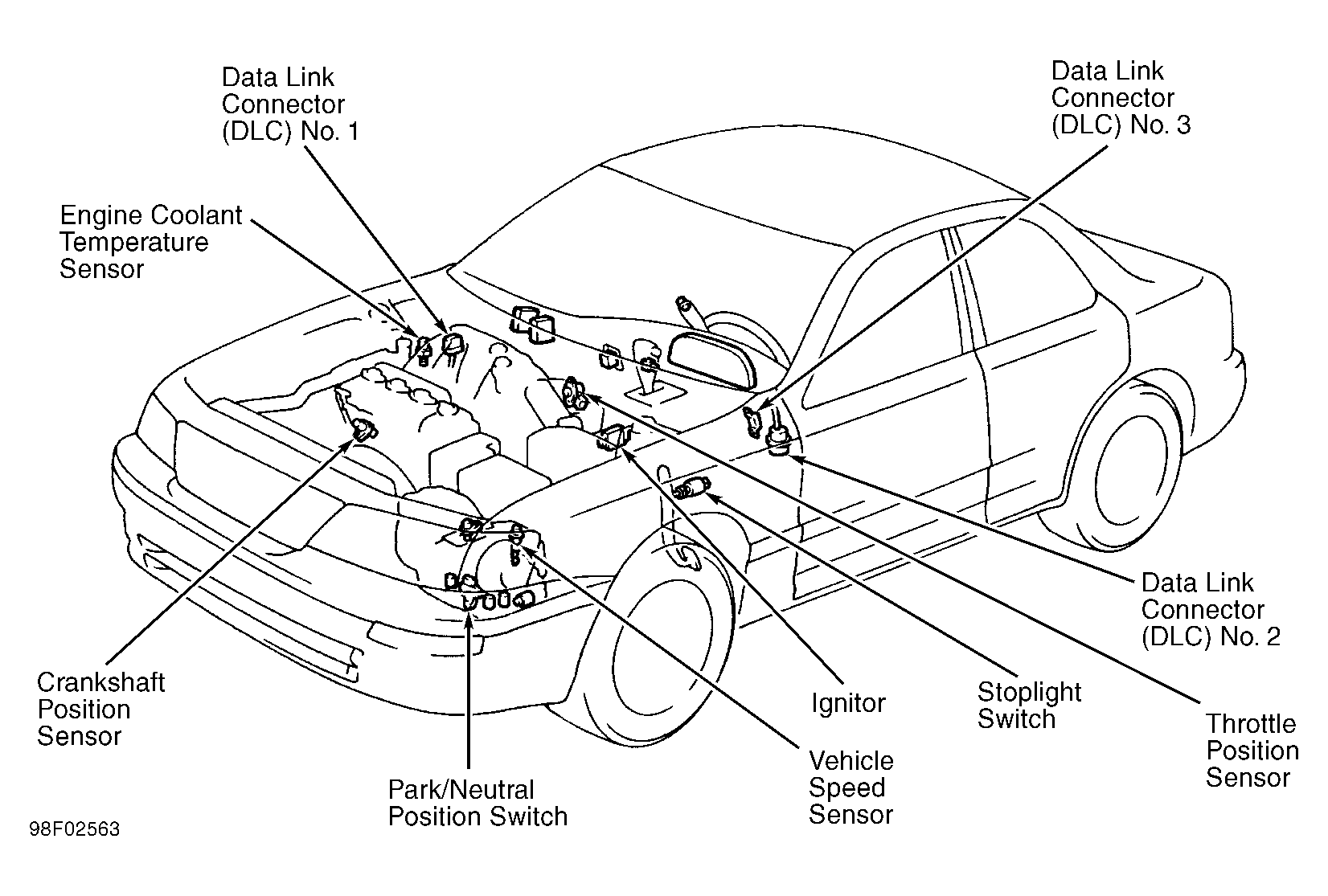 Data Link Connector (DLC) No. 1

Data Link Connector (DLC) No. 3

Engine Coolant Temperature Sensor

Data Link Connector (DLC) No. 2

Crankshaft Position Sensor

Ignitor

Stoplight Switch

Throttle Position Sensor

Vehicle Speed Sensor

Park/Neutral Position Switch

98F02563