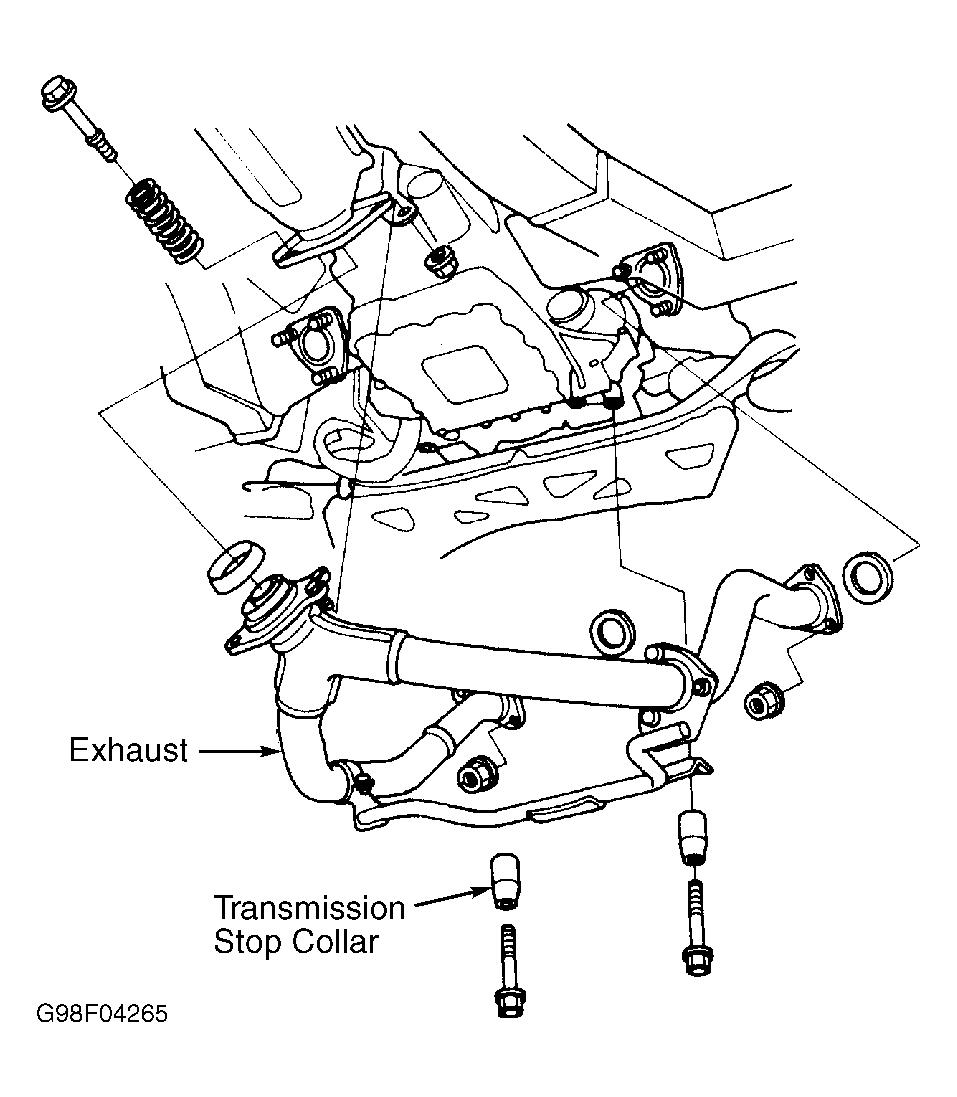 Exhaust

Transmission Stop Collar

G98F04265