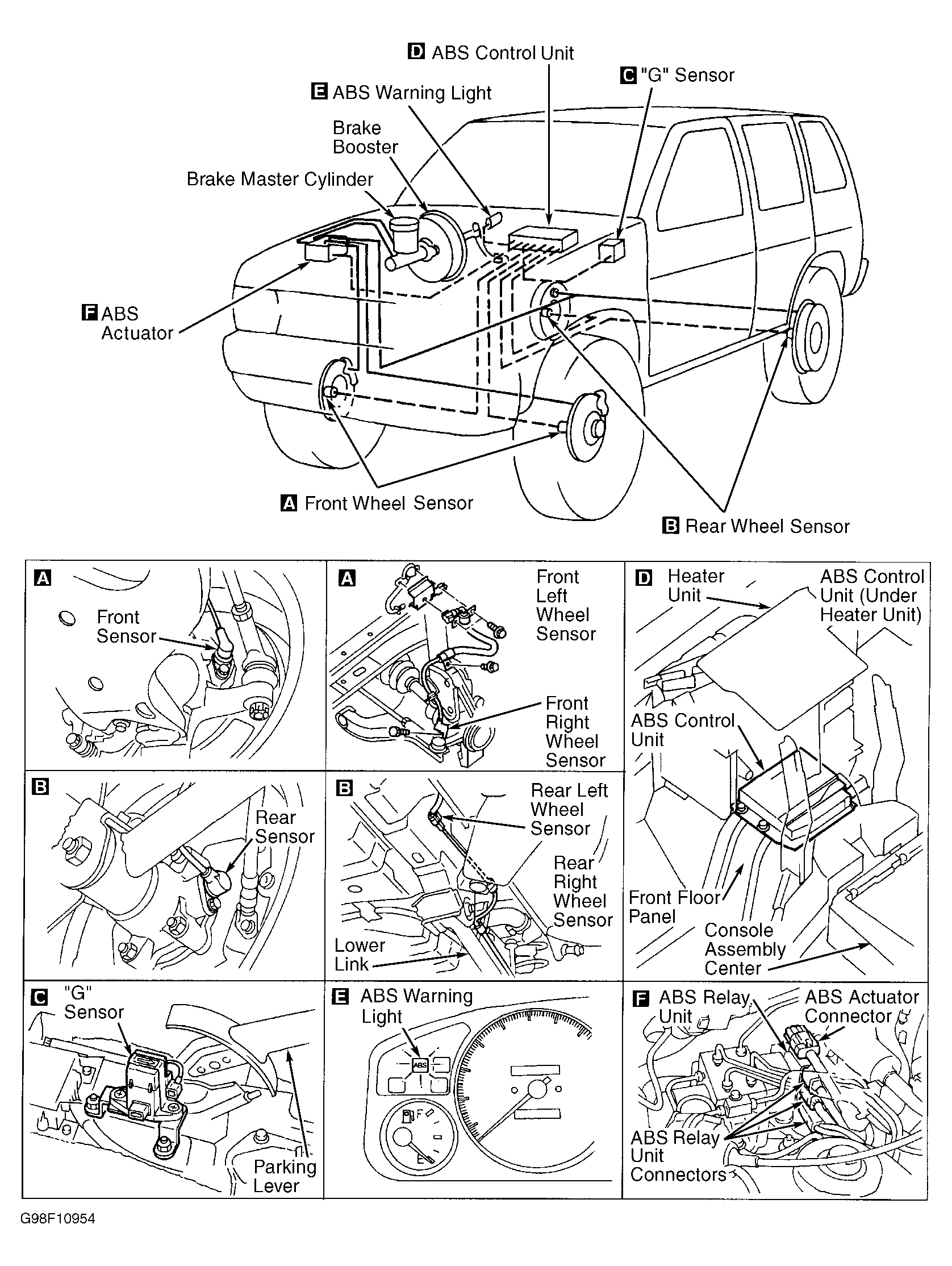 D ABS Control Unit
C "G" Sensor
E ABS Warning Light
Brake Booster
Brake Master Cylinder
F ABS Actuator
A Front Wheel Sensor
B Rear Wheel Sensor

A
Front Sensor

A
Front Left Wheel Sensor
Front Right Wheel Sensor

D
Heater Unit
ABS Control Unit (Under Heater Unit)
ABS Control Unit
Front Floor Panel
Console Assembly Center

B
Rear Sensor

B
Rear Left Wheel Sensor
Rear Right Wheel Sensor
Lower Link

C
"G" Sensor
Parking Lever

E
ABS Warning Light
ABS
F
E

F
ABS Relay Unit
ABS Actuator Connector
ABS Relay Unit Connectors

G98F10954