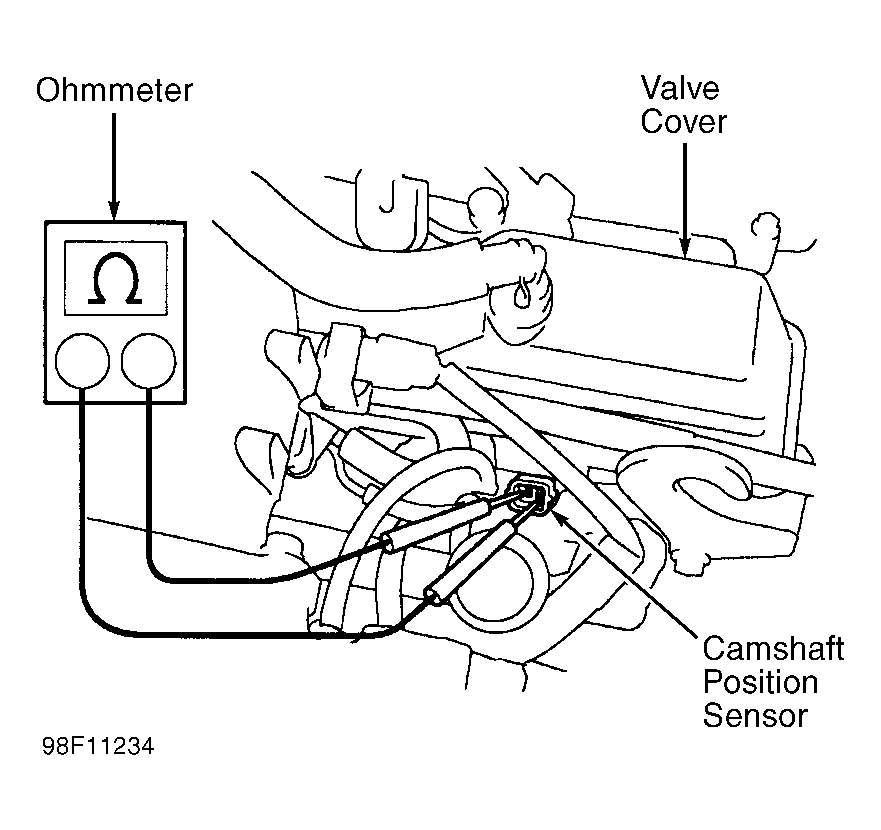 Ohmmeter

Valve Cover

$\Omega$

Camshaft Position Sensor

98F11234