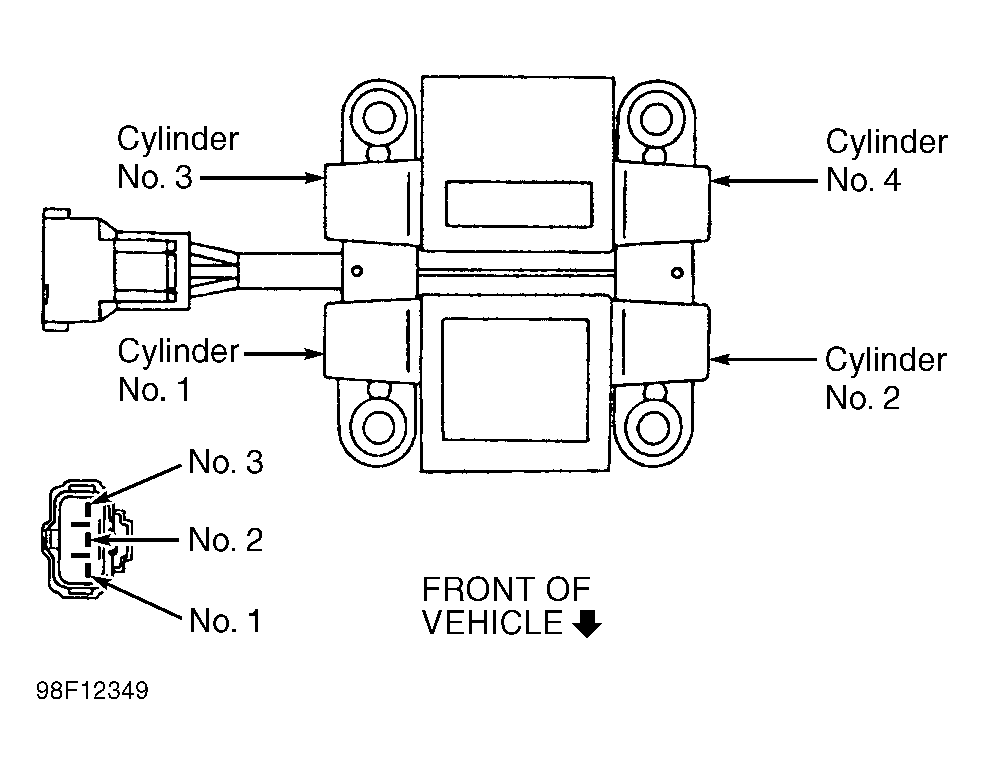 Cylinder No. 3

Cylinder No. 4

Cylinder No. 1

Cylinder No. 2

No. 3

No. 2

No. 1

FRONT OF VEHICLE

98F12349