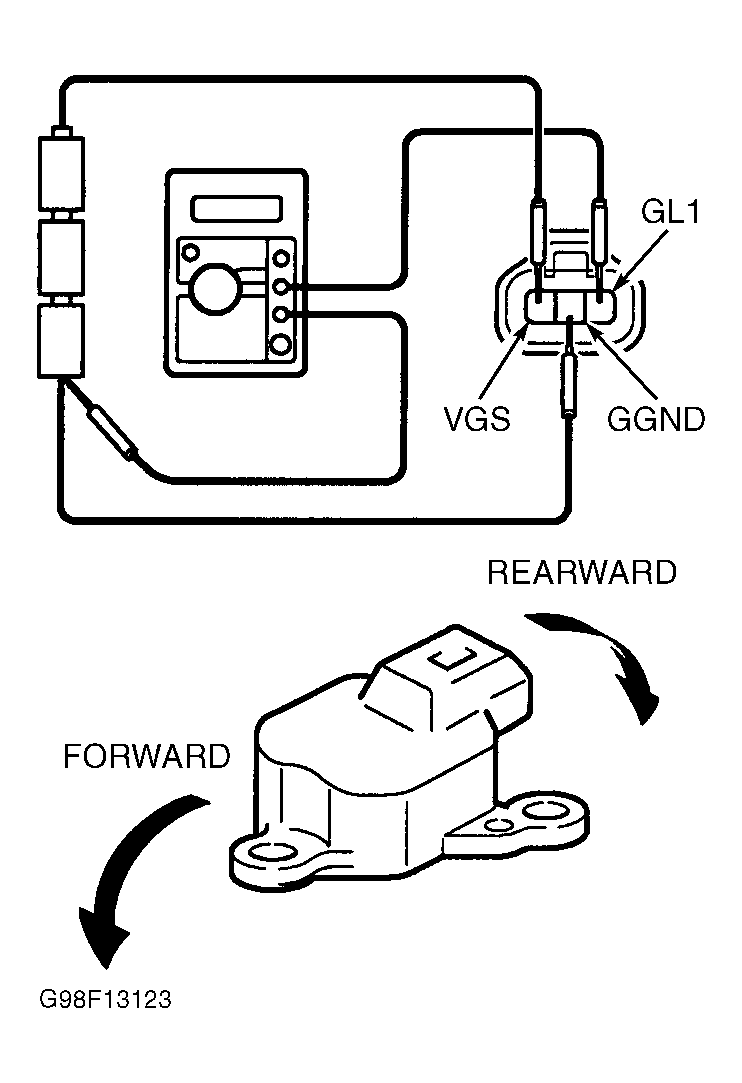 GL1

VGS

GGND

REARWARD

FORWARD

G98F13123