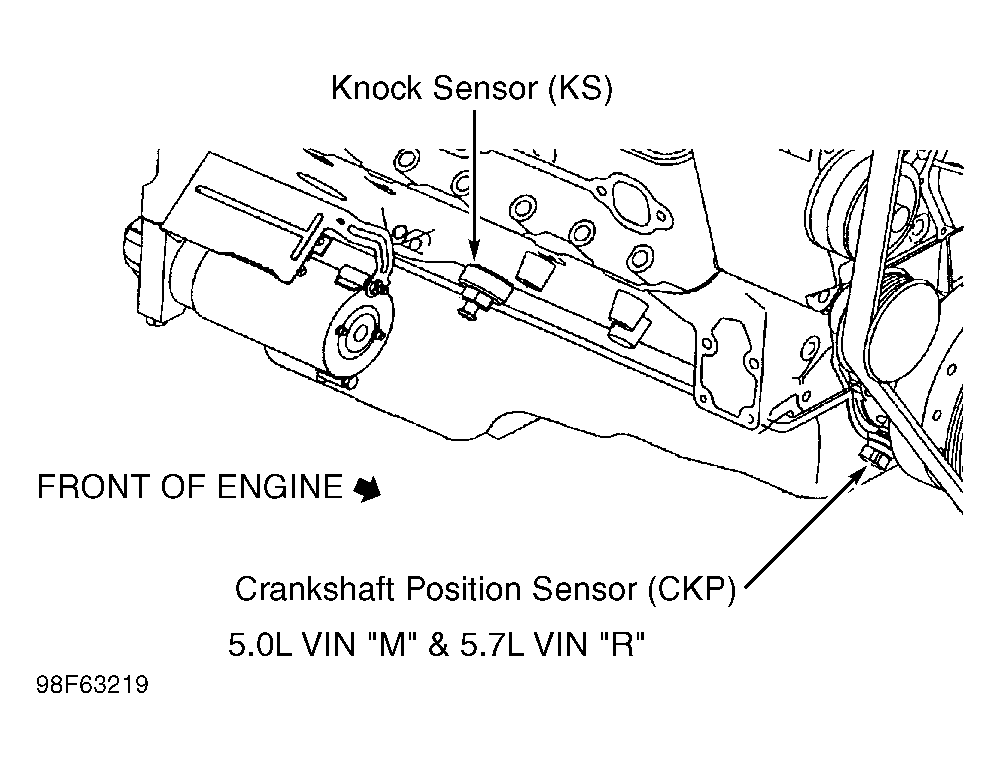 Knock Sensor (KS)

FRONT OF ENGINE

Crankshaft Position Sensor (CKP)

5.0L VIN "M" & 5.7L VIN "R"

98F63219