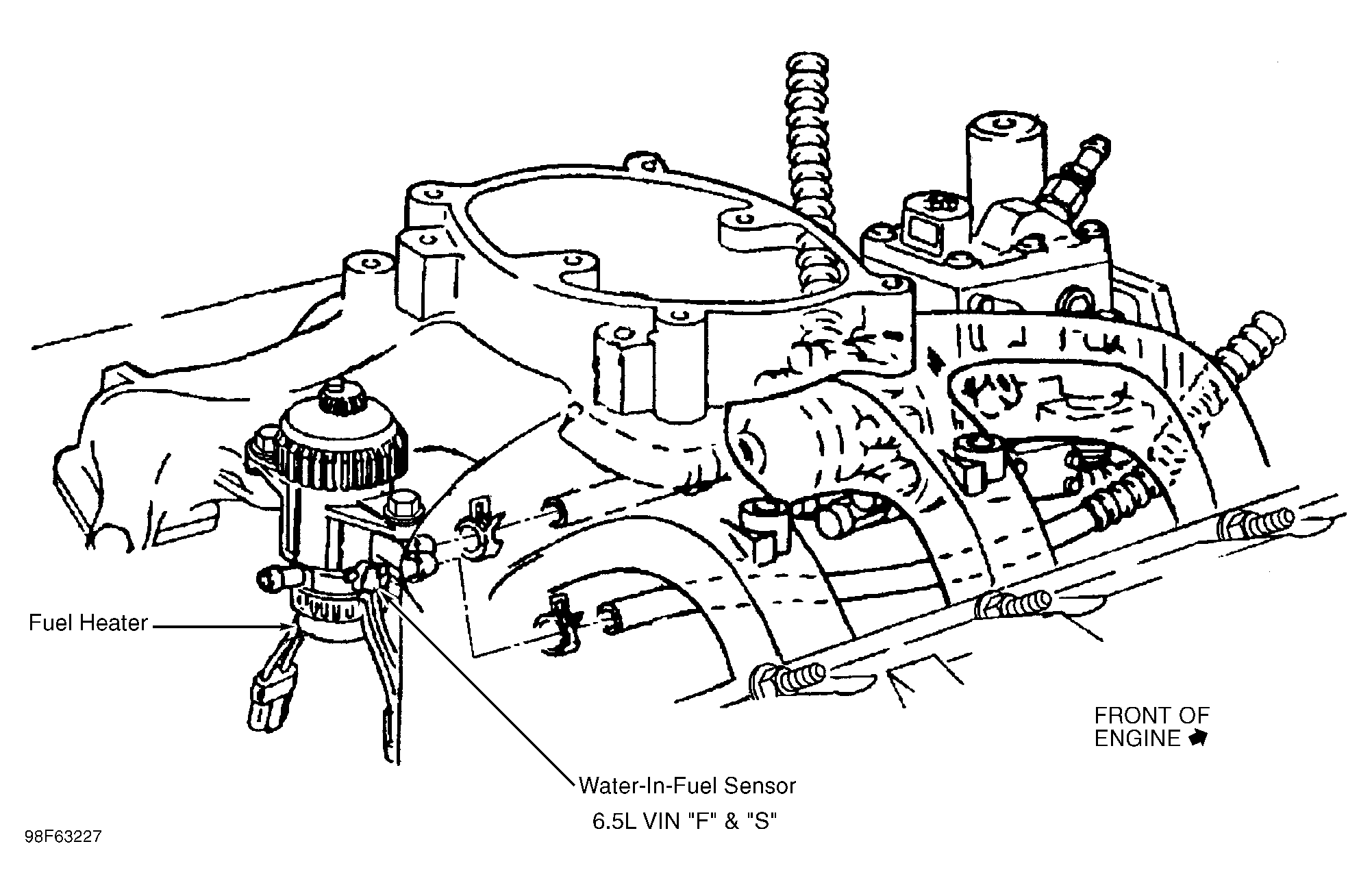 Fuel Heater

FRONT OF ENGINE

Water-In-Fuel Sensor

6.5L VIN "F" & "S"

98F63227