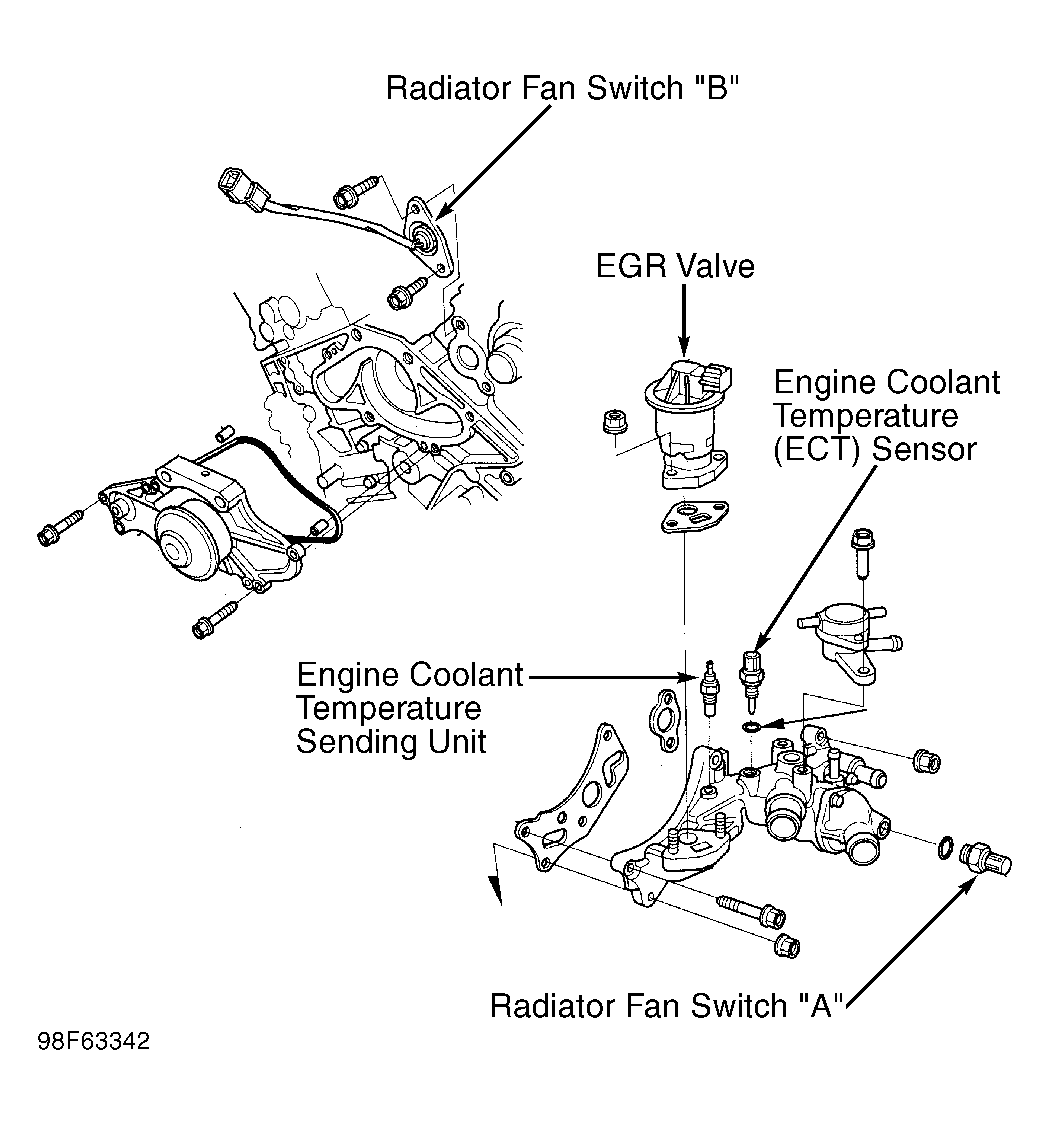 Radiator Fan Switch "B"

EGR Valve

Engine Coolant Temperature (ECT) Sensor

Engine Coolant Temperature Sending Unit

Radiator Fan Switch "A"

98F63342