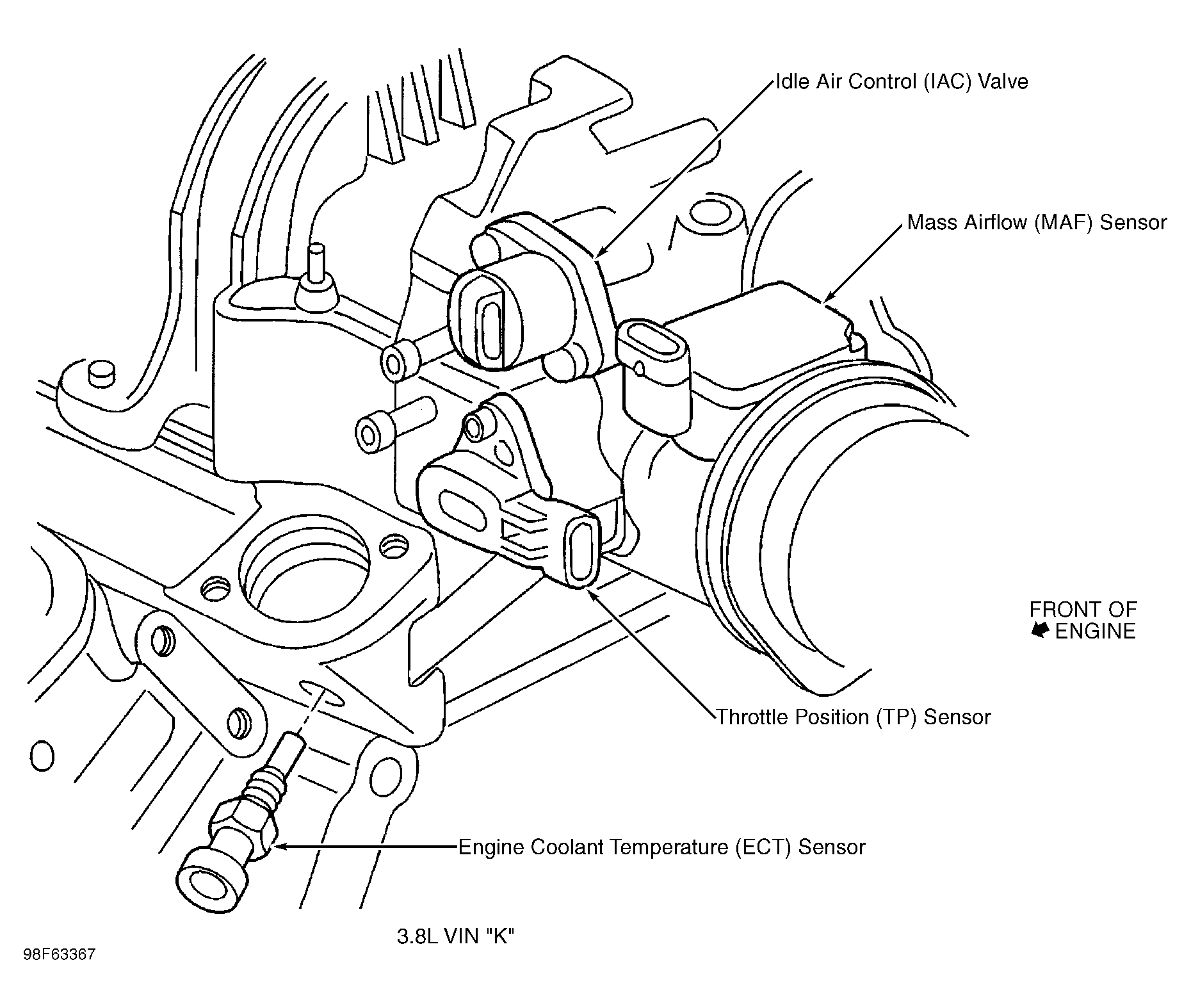 Idle Air Control (IAC) Valve

Mass Airflow (MAF) Sensor

FRONT OF ENGINE

Throttle Position (TP) Sensor

Engine Coolant Temperature (ECT) Sensor

3.8L VIN "K"

98F63367