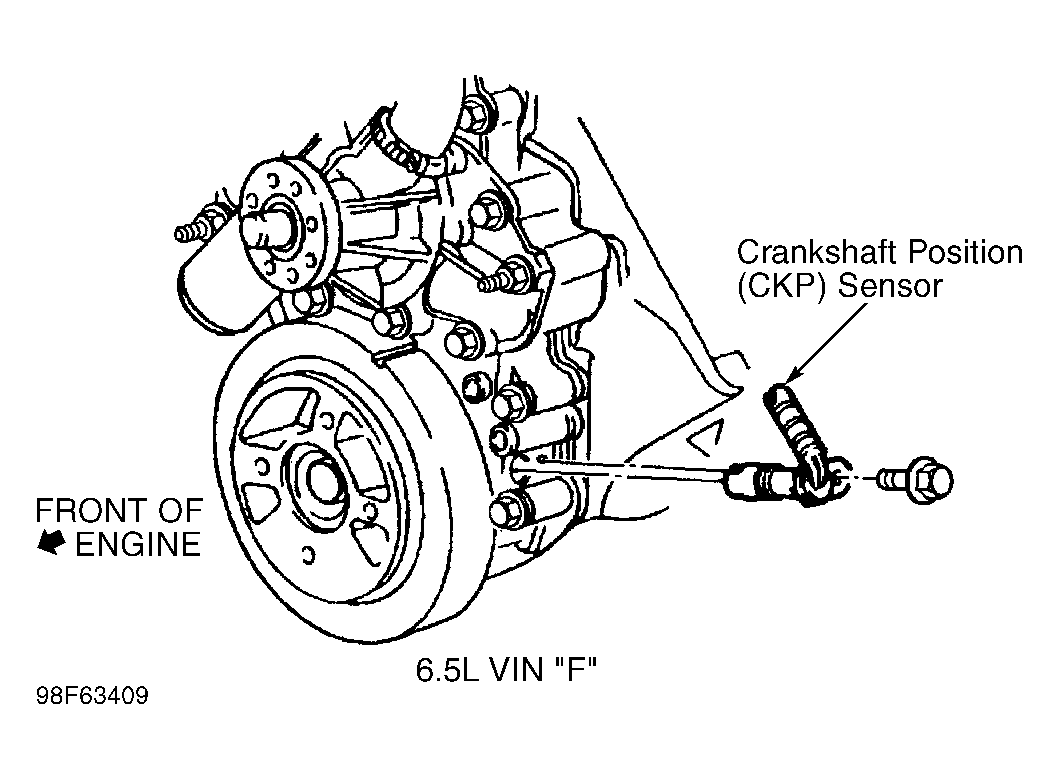 Crankshaft Position (CKP) Sensor

FRONT OF
ENGINE

6.5L VIN "F"

98F63409