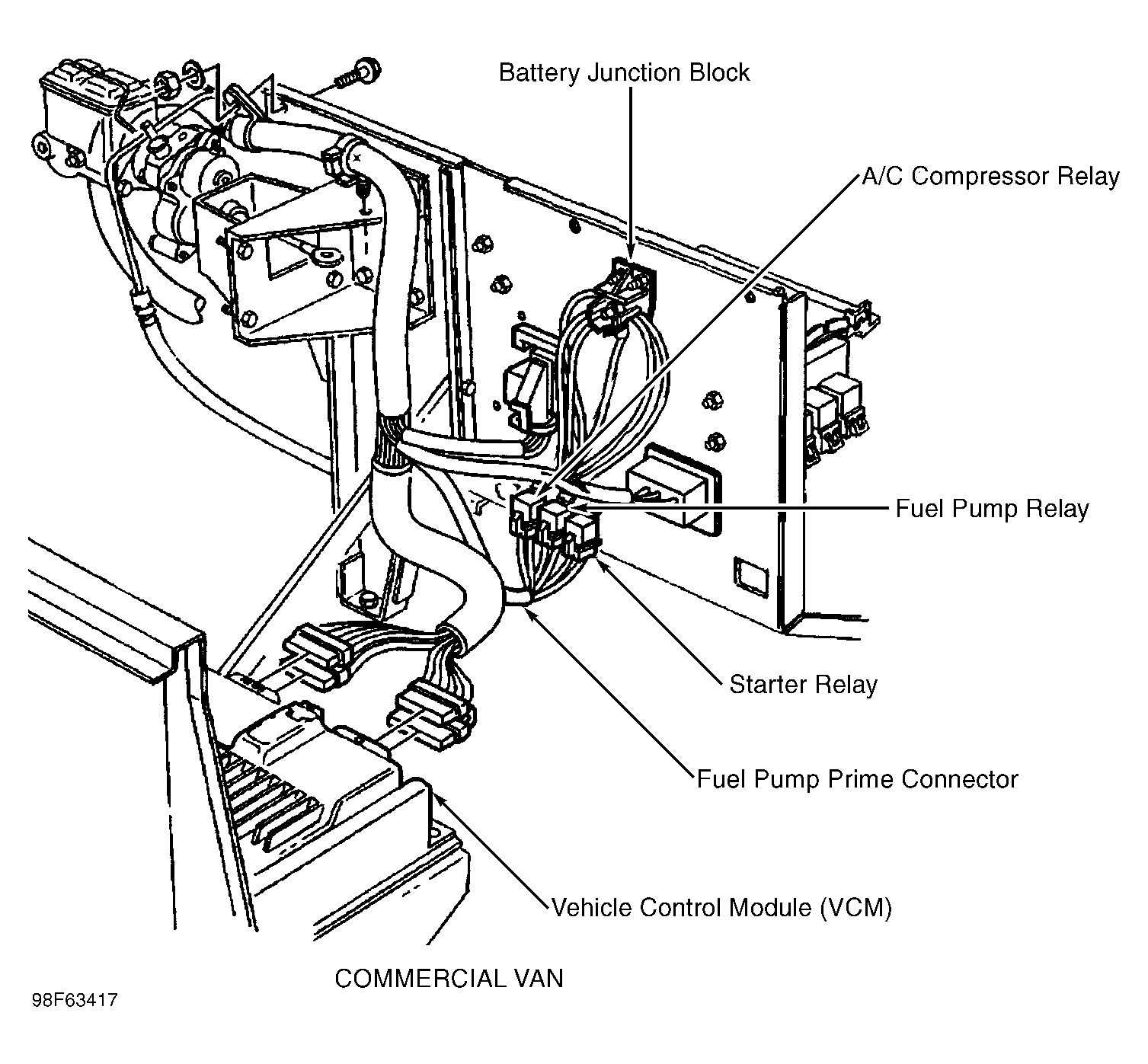 Battery Junction Block

A/C Compressor Relay

Fuel Pump Relay

Starter Relay

Fuel Pump Prime Connector

Vehicle Control Module (VCM)

COMMERCIAL VAN

98F63417