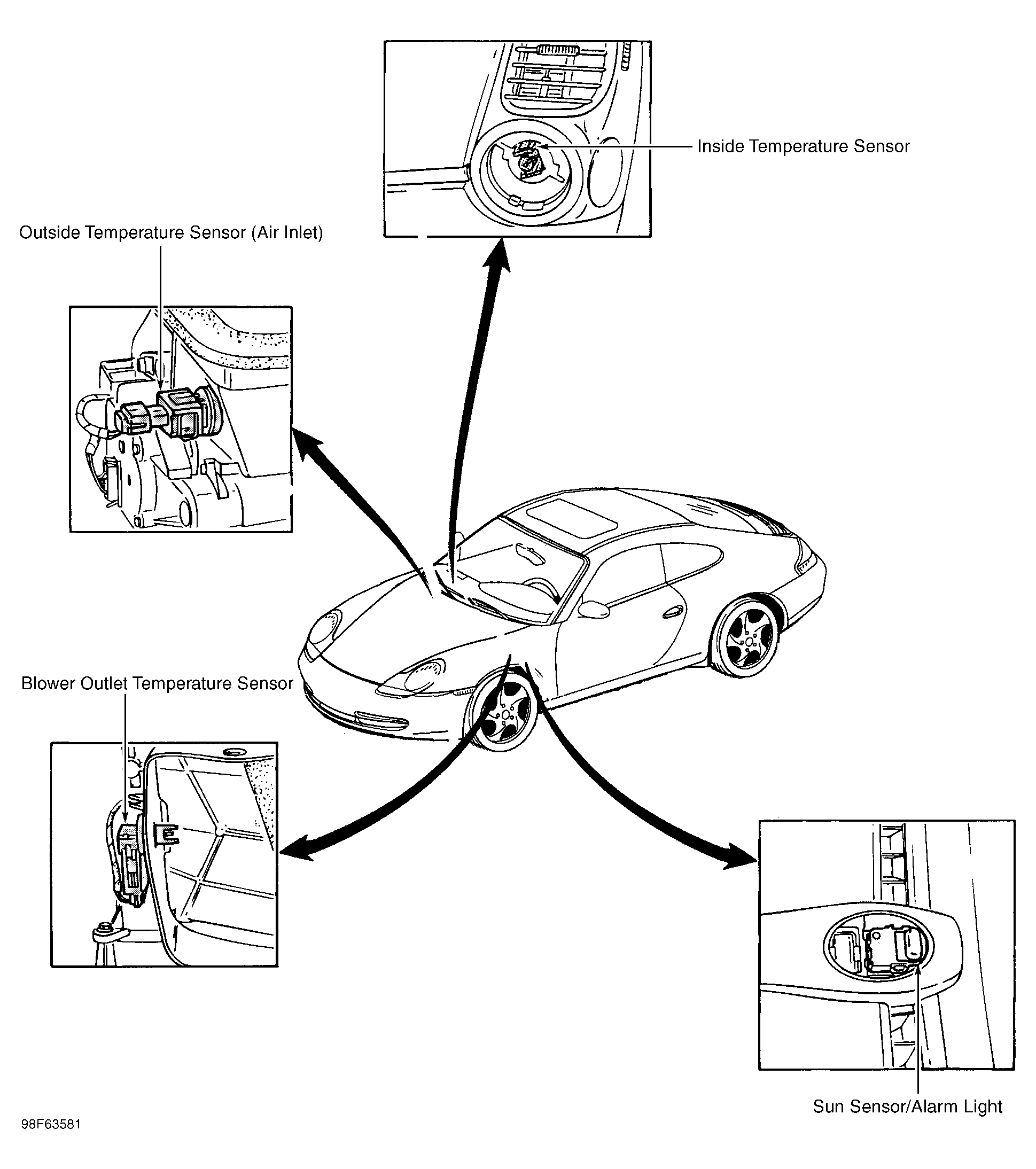 Inside Temperature Sensor

Outside Temperature Sensor (Air Inlet)

Blower Outlet Temperature Sensor

Sun Sensor/Alarm Light

98F63581