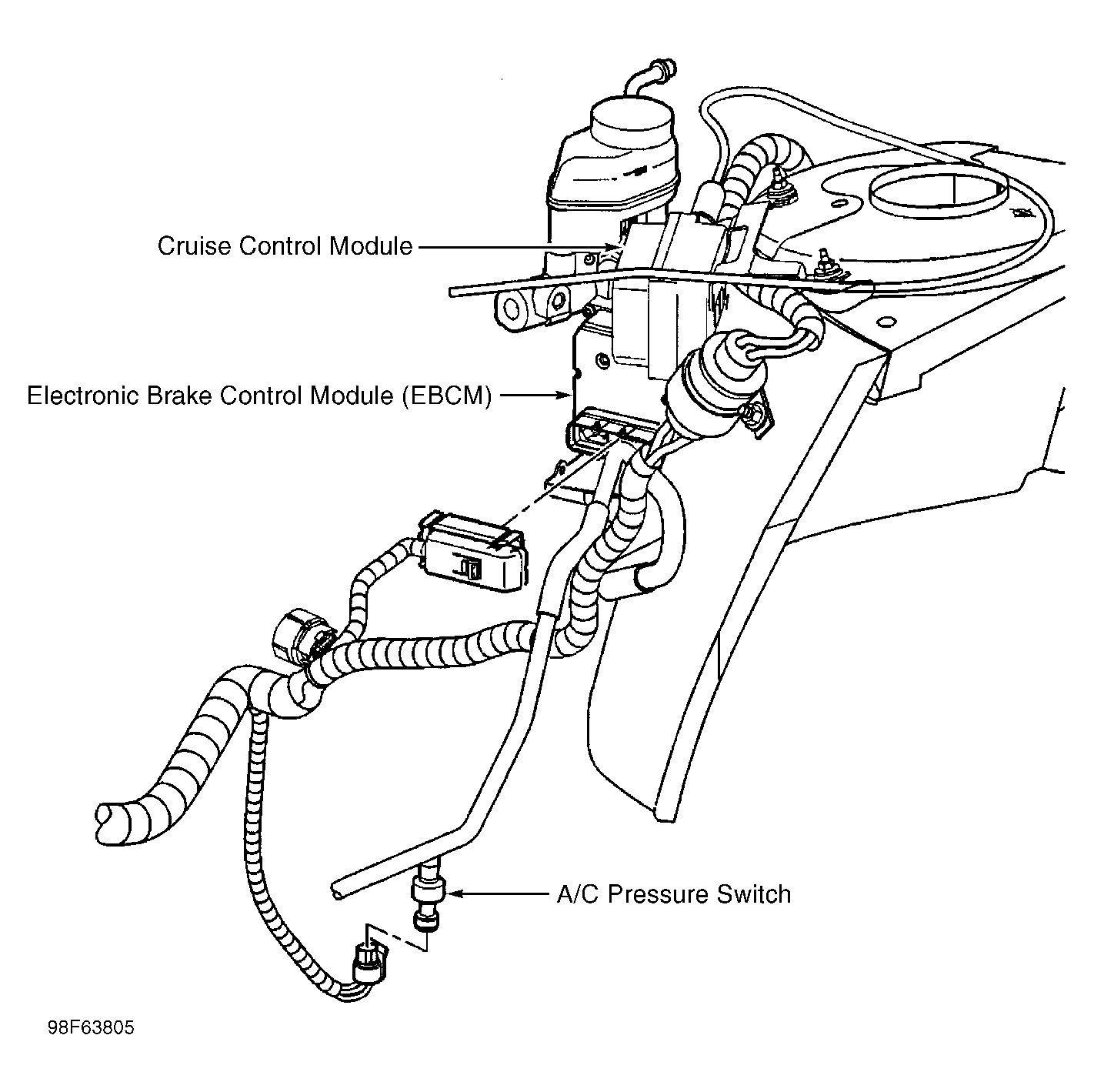 Cruise Control Module

Electronic Brake Control Module (EBCM)

A/C Pressure Switch

98F63805