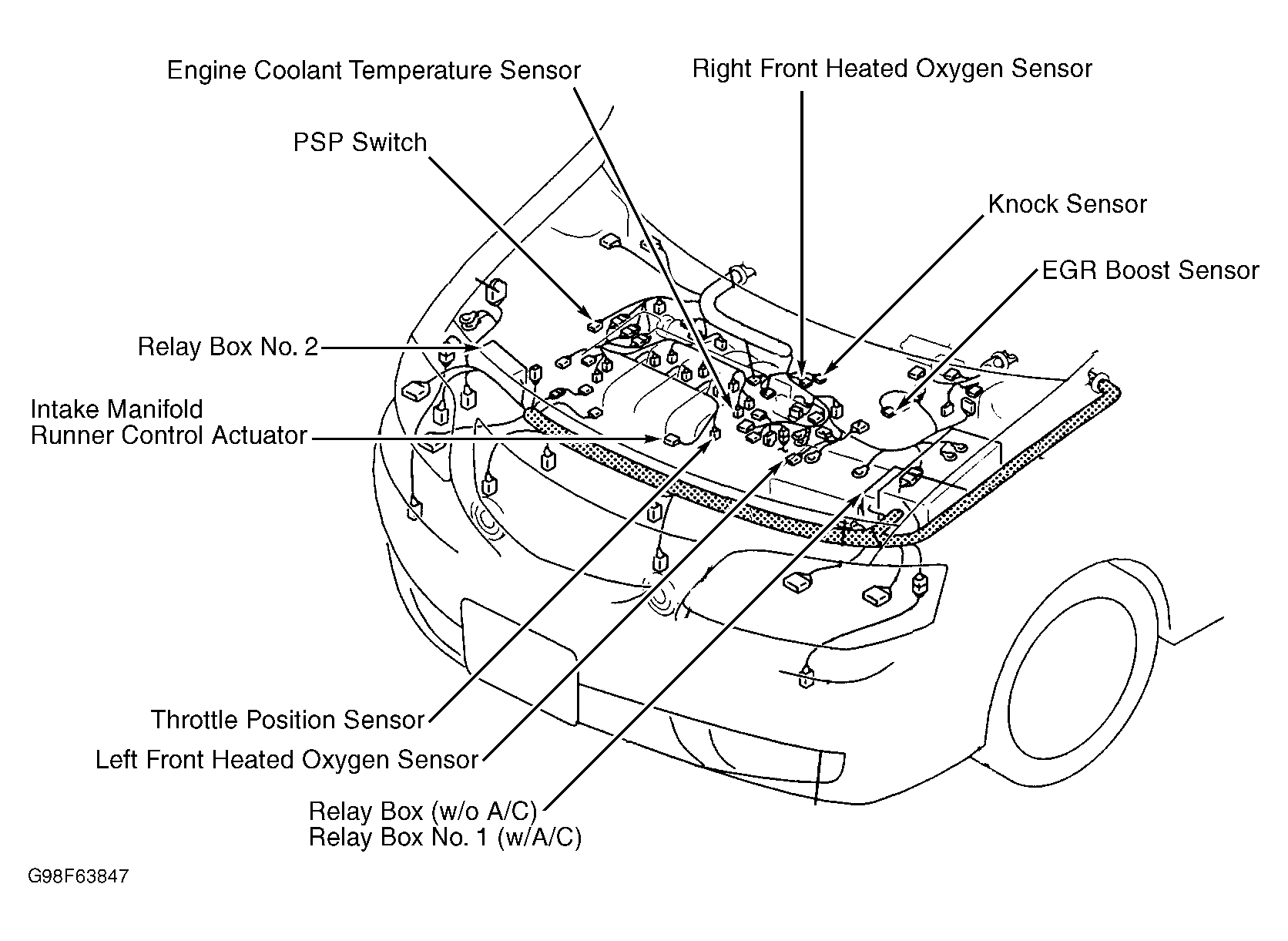 Engine Coolant Temperature Sensor

Right Front Heated Oxygen Sensor

PSP Switch

Knock Sensor

EGR Boost Sensor

Relay Box No. 2

Intake Manifold
Runner Control Actuator

Throttle Position Sensor

Left Front Heated Oxygen Sensor

Relay Box (w/o A/C)
Relay Box No. 1 (w/A/C)

G98F63847