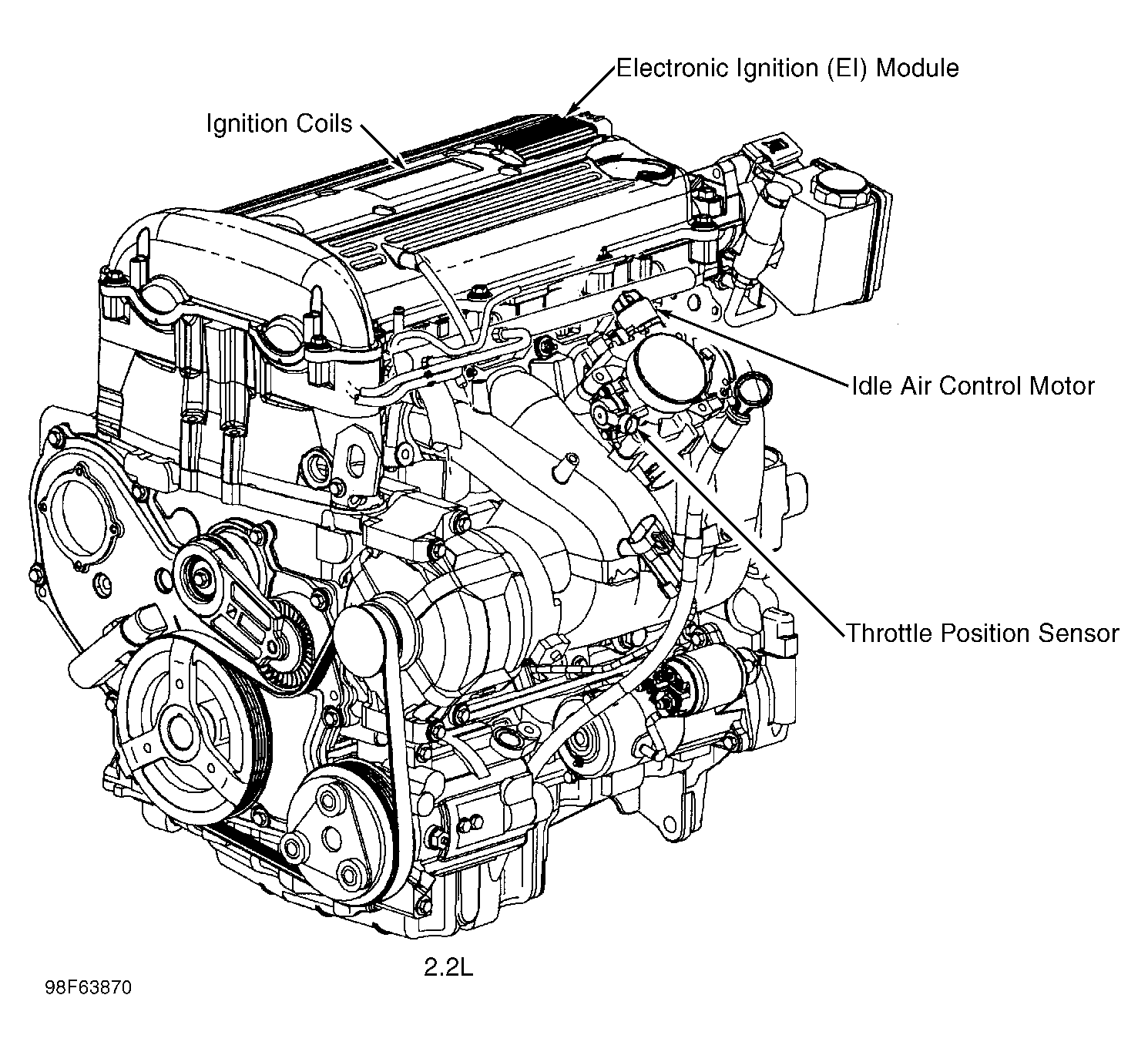 Electronic Ignition (EI) Module

Ignition Coils

Idle Air Control Motor

Throttle Position Sensor

2.2L

98F63870