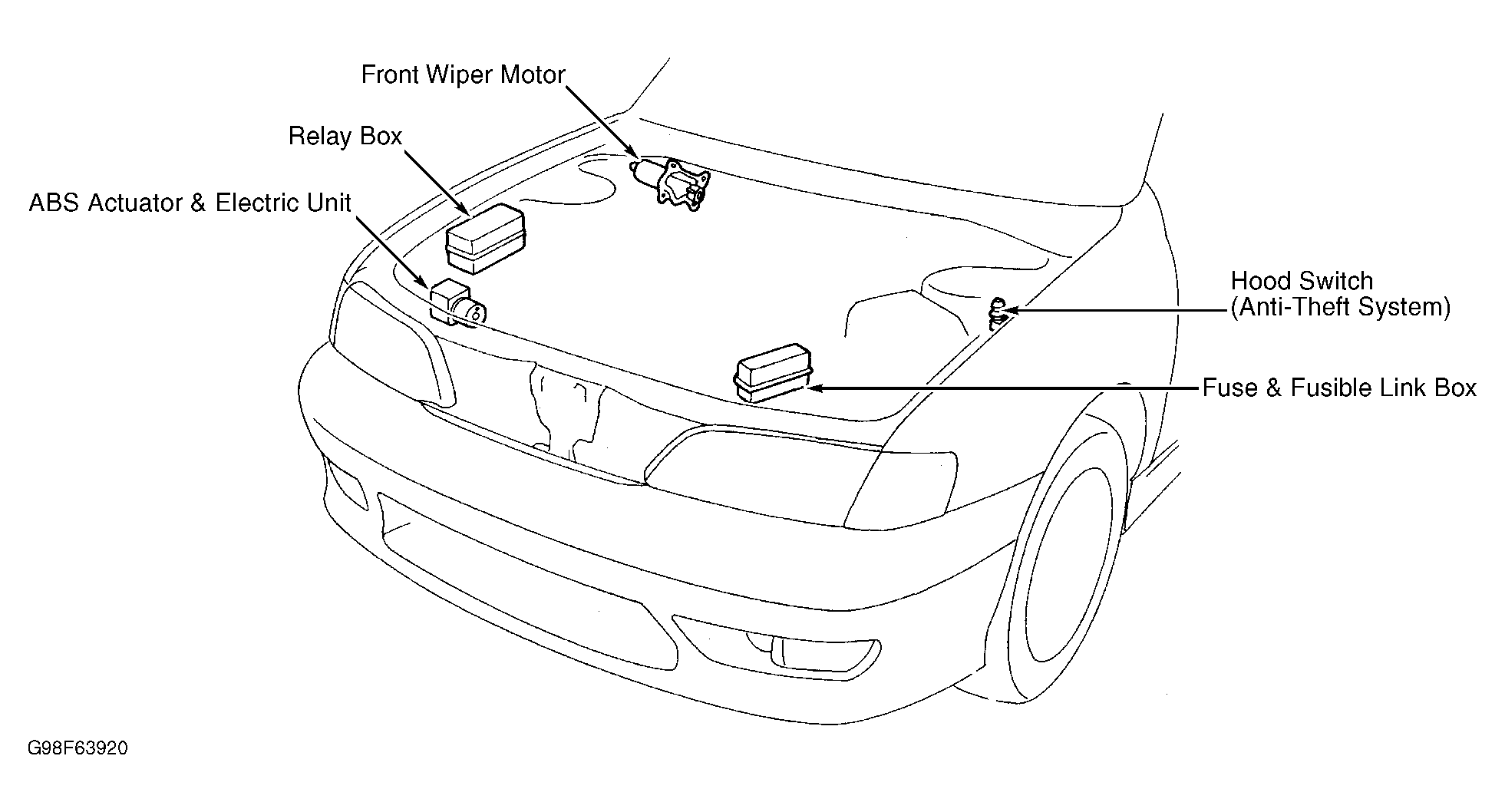 Front Wiper Motor

Relay Box

ABS Actuator & Electric Unit

Hood Switch
(Anti-Theft System)

Fuse & Fusible Link Box

G98F63920