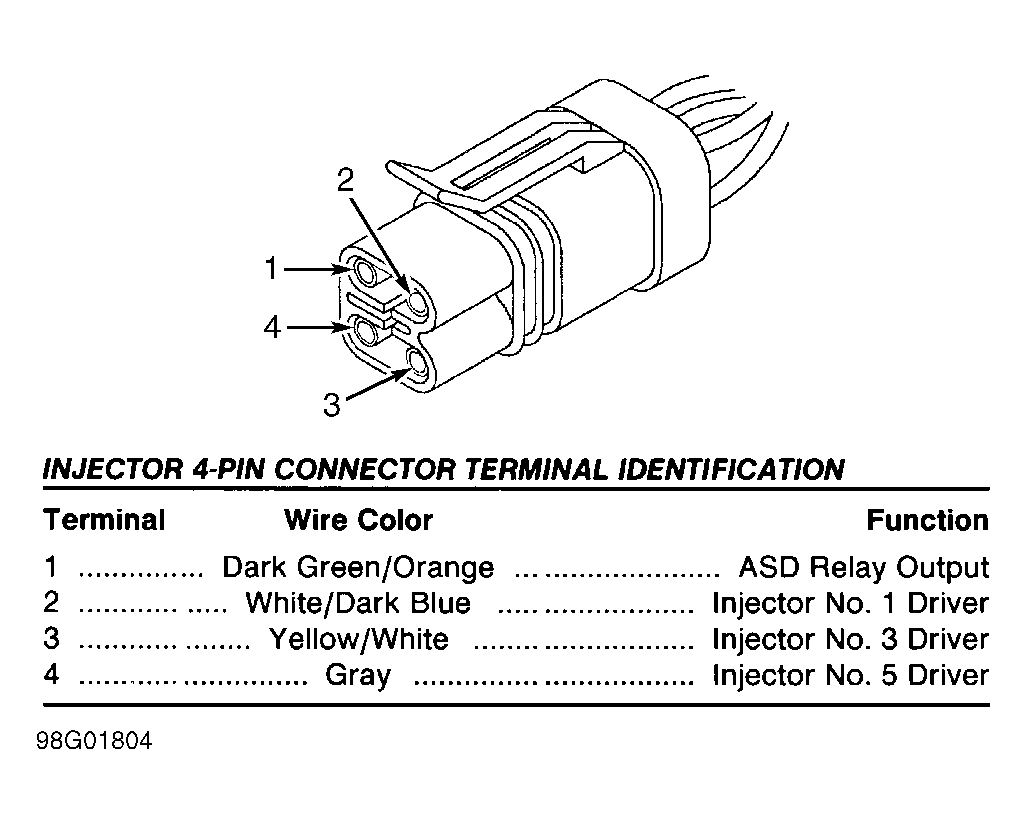 2
1
4
3

INJECTOR 4-PIN CONNECTOR TERMINAL IDENTIFICATION

| Terminal | Wire Color | Function |
|---|---|---|
| 1 | Dark Green/Orange | ASD Relay Output |
| 2 | White/Dark Blue | Injector No. 1 Driver |
| 3 | Yellow/White | Injector No. 3 Driver |
| 4 | Gray | Injector No. 5 Driver |

98G01804