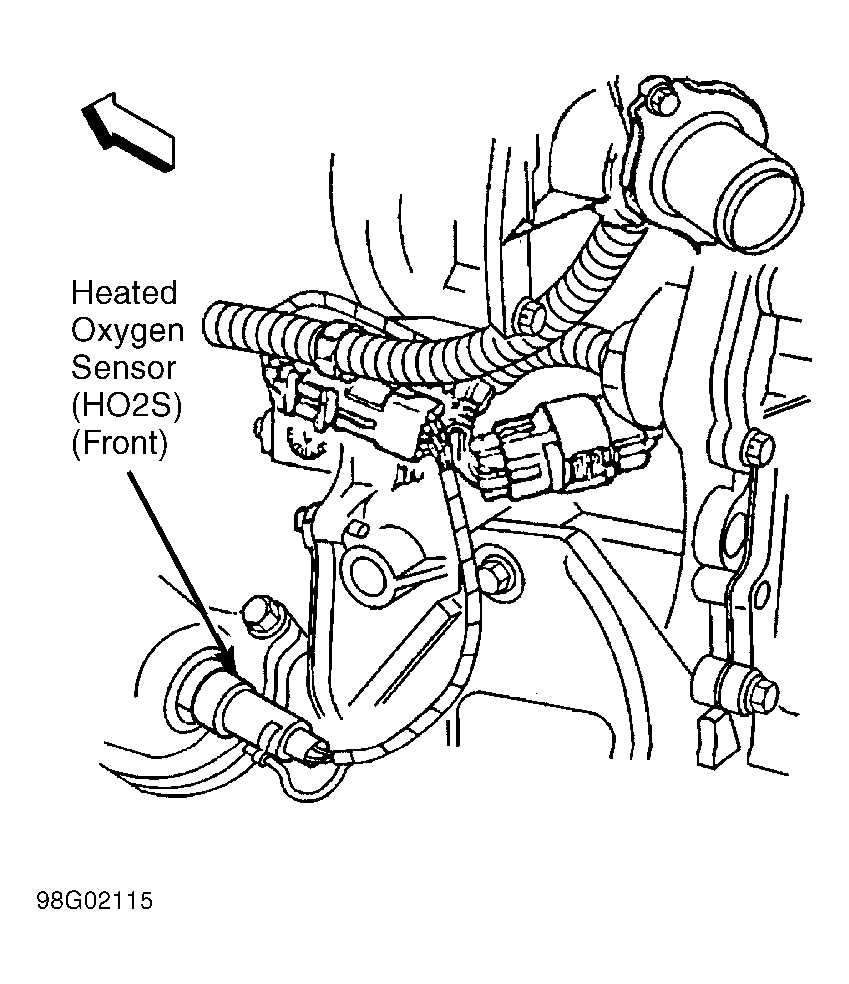 Heated
Oxygen
Sensor
(HO2S)
(Front)

98G02115