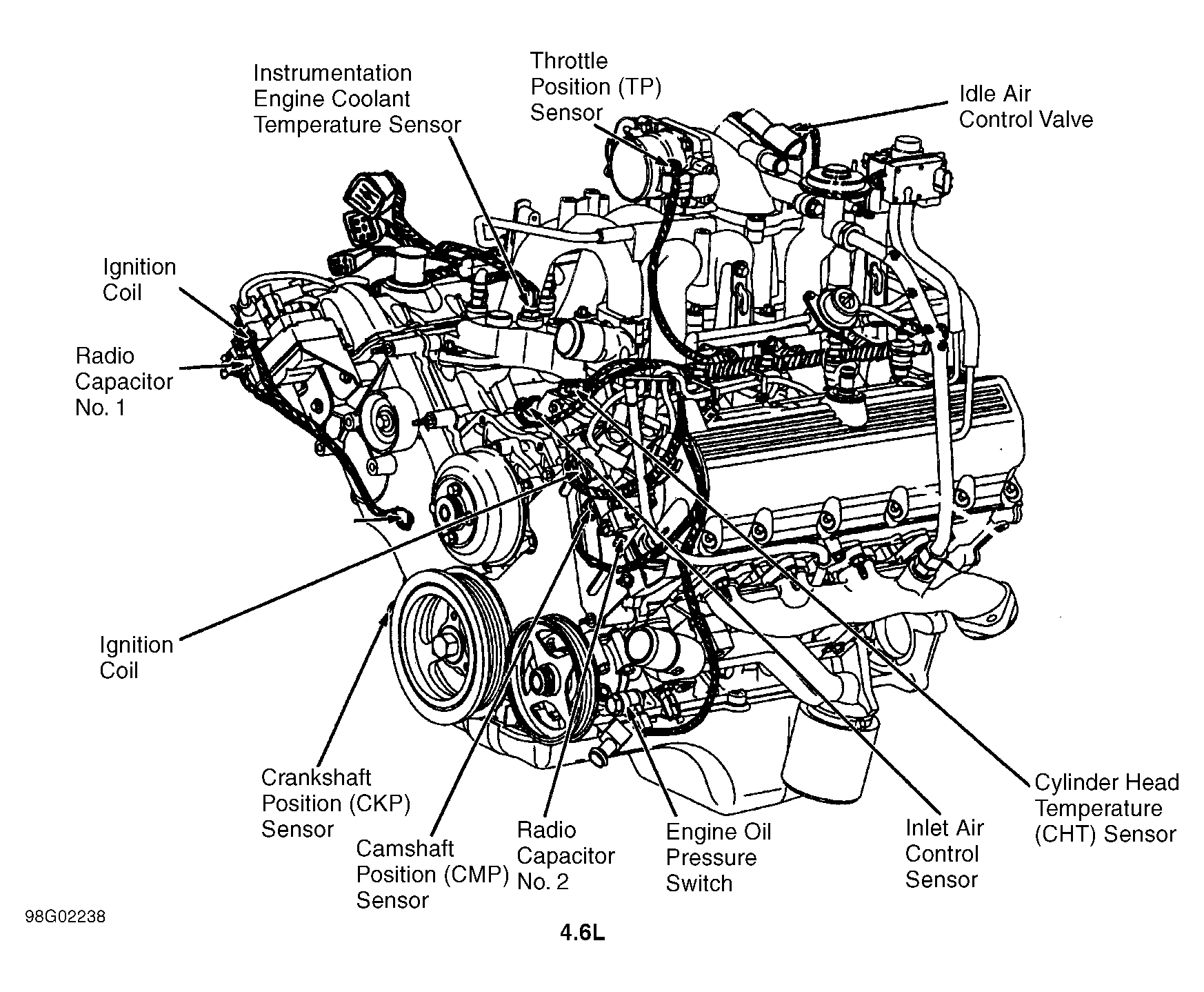 Instrumentation Engine Coolant Temperature Sensor

Throttle Position (TP) Sensor

Idle Air Control Valve

Ignition Coil

Radio Capacitor No. 1

Ignition Coil

Crankshaft Position (CKP) Sensor

Camshaft Position (CMP) Sensor

Radio Capacitor No. 2

Engine Oil Pressure Switch

Inlet Air Control Sensor

Cylinder Head Temperature (CHT) Sensor

98G02238

4.6L