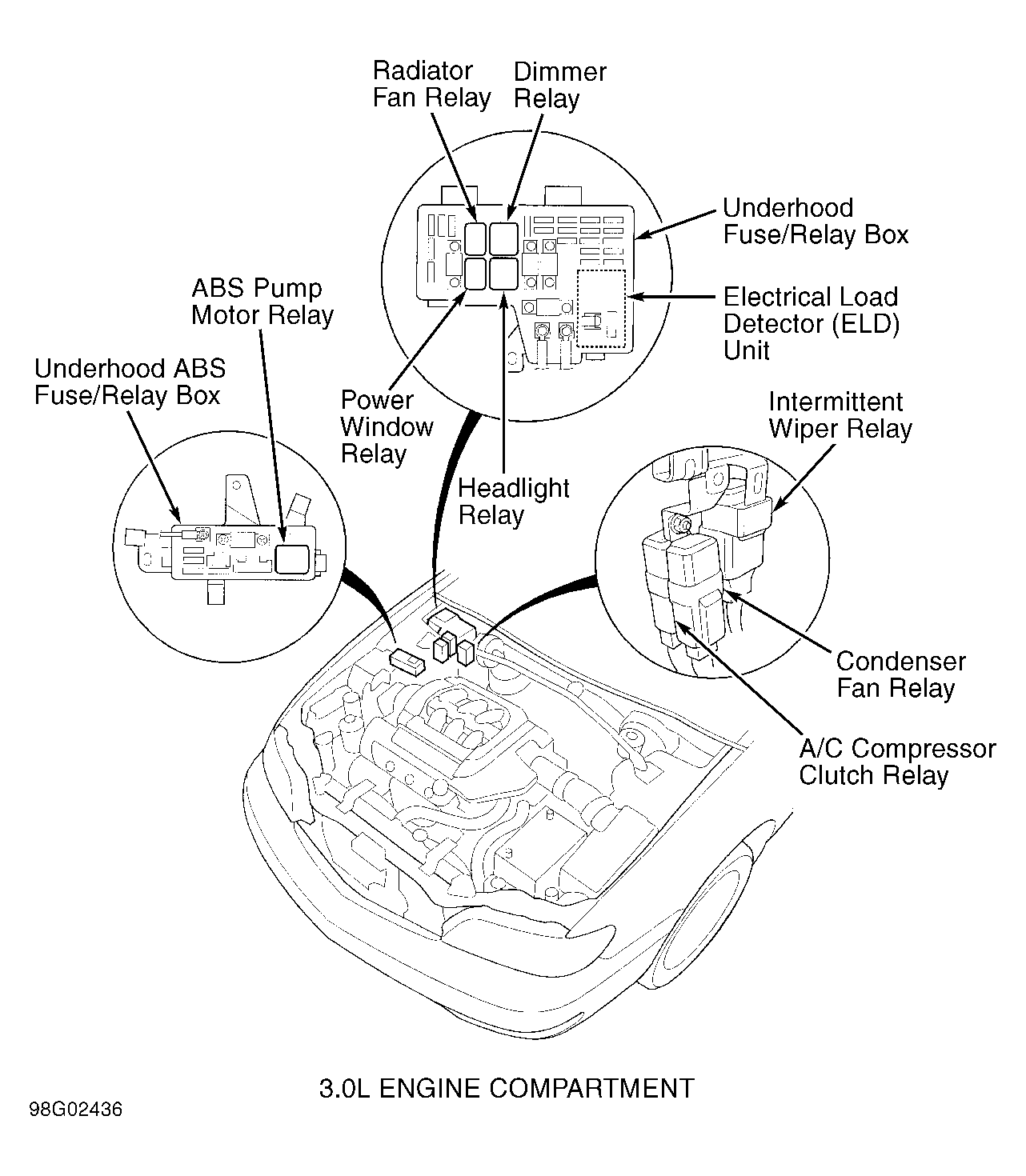 Radiator Fan Relay

Dimmer Relay

Underhood Fuse/Relay Box

Electrical Load Detector (ELD) Unit

ABS Pump Motor Relay

Underhood ABS Fuse/Relay Box

Power Window Relay

Headlight Relay

Intermittent Wiper Relay

Condenser Fan Relay

A/C Compressor Clutch Relay

3.0L ENGINE COMPARTMENT

98G02436