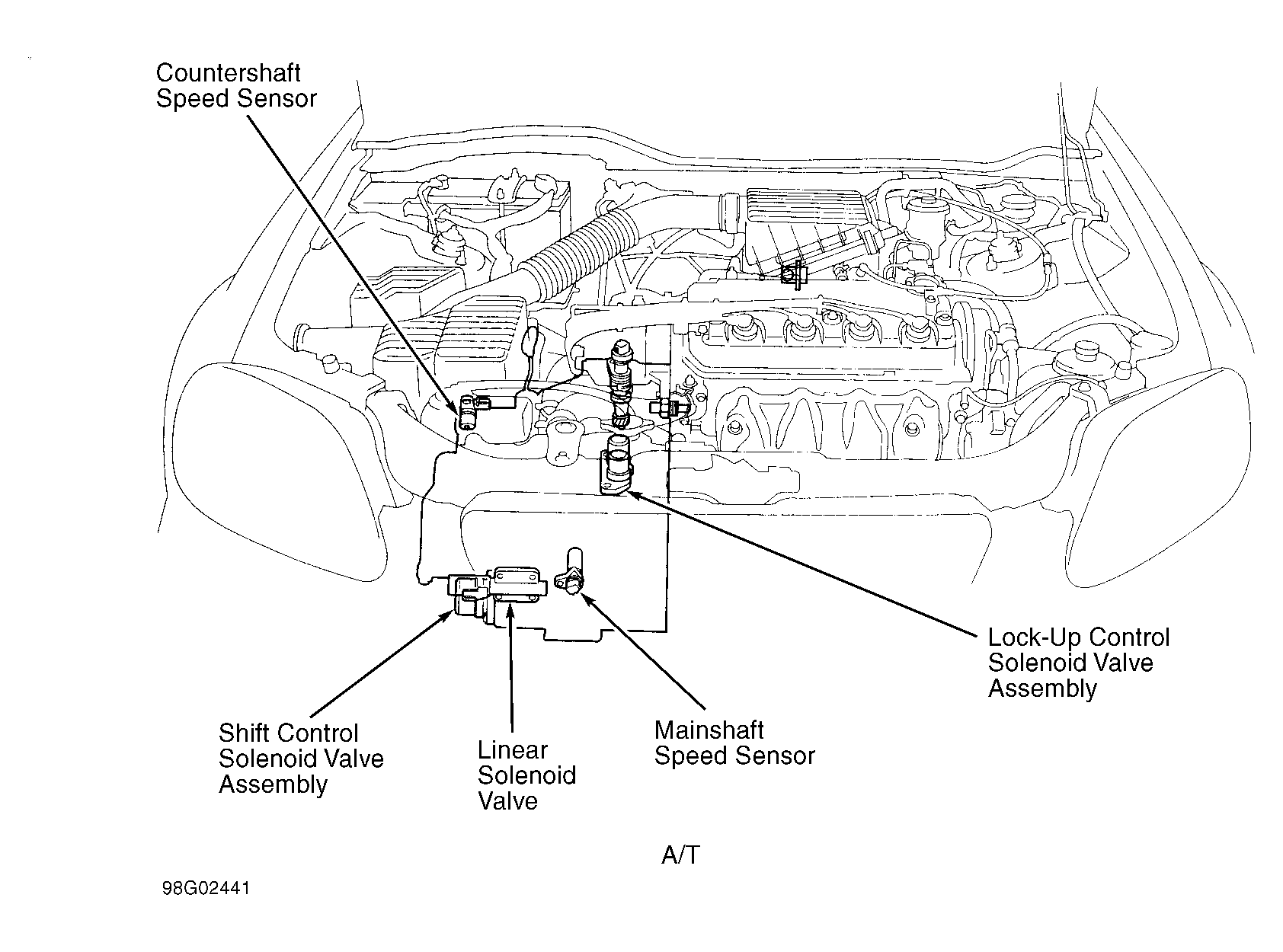 Countershaft Speed Sensor

Lock-Up Control Solenoid Valve Assembly

Shift Control Solenoid Valve Assembly

Linear Solenoid Valve

Mainshaft Speed Sensor

A/T

98G02441