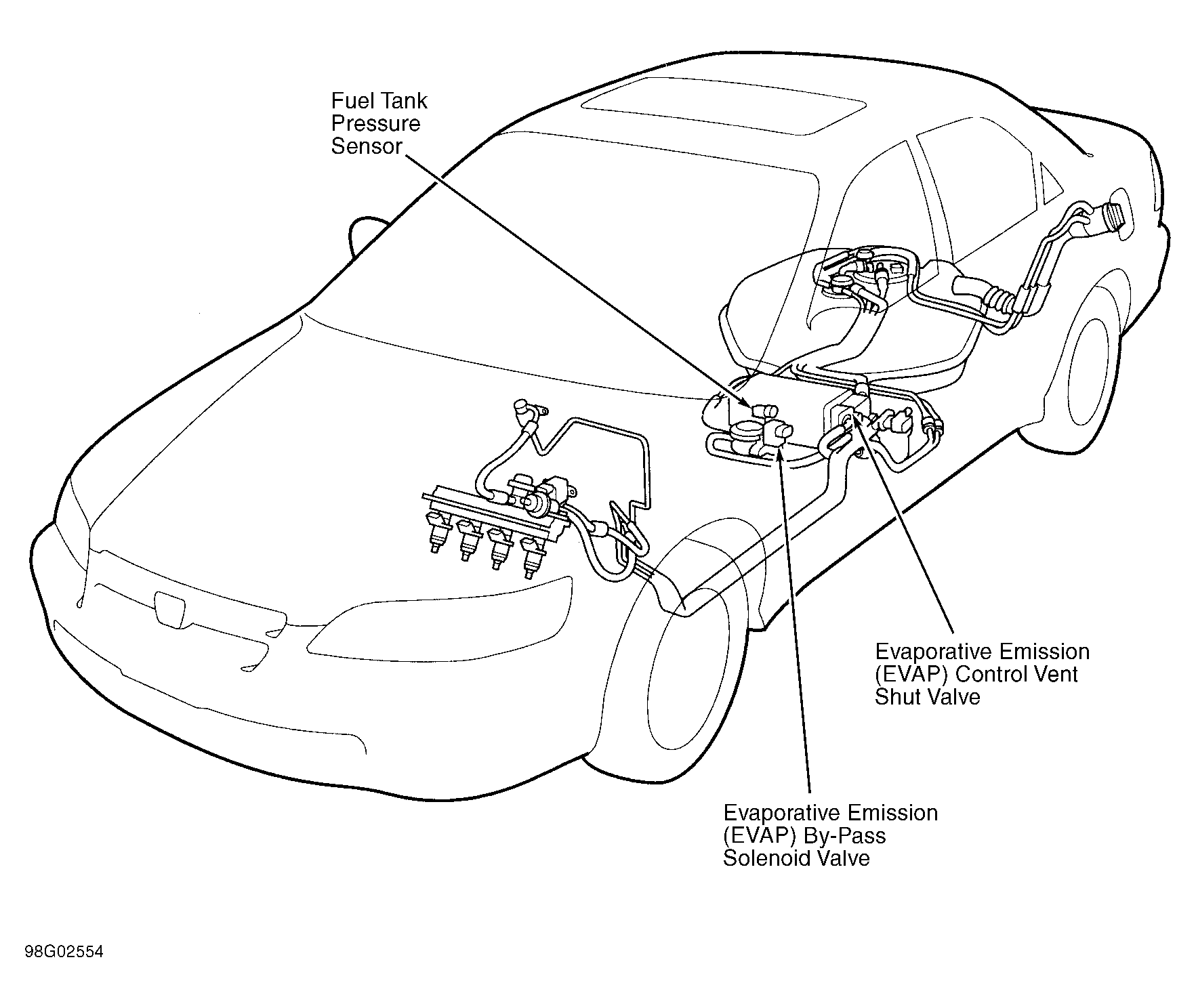 Fuel Tank Pressure Sensor

Evaporative Emission (EVAP) Control Vent Shut Valve

Evaporative Emission (EVAP) By-Pass Solenoid Valve

98G02554